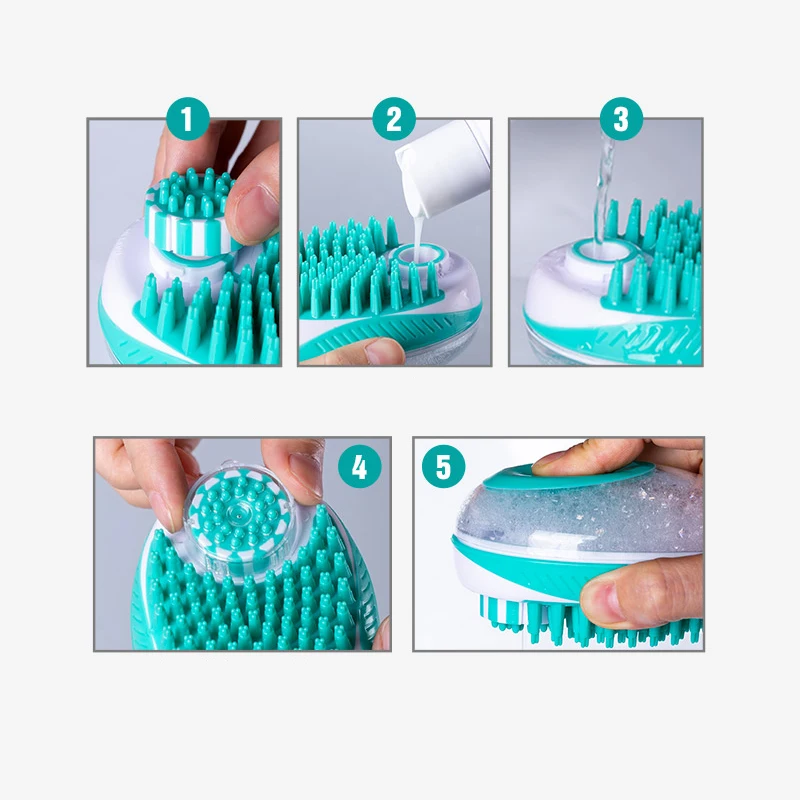 1
2
3
4
5