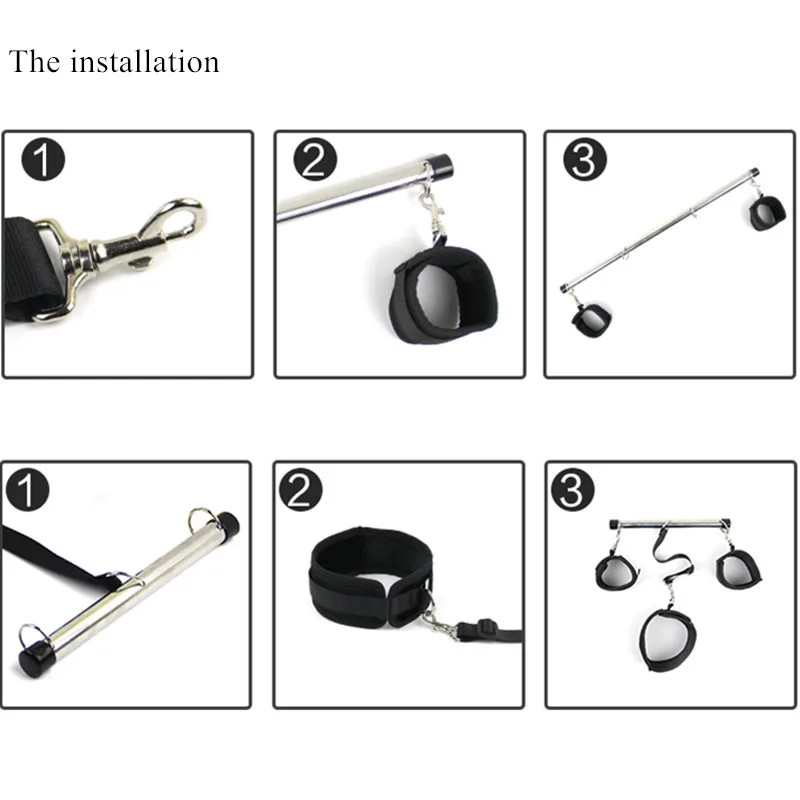 The installation

1

2

3

1

2

3