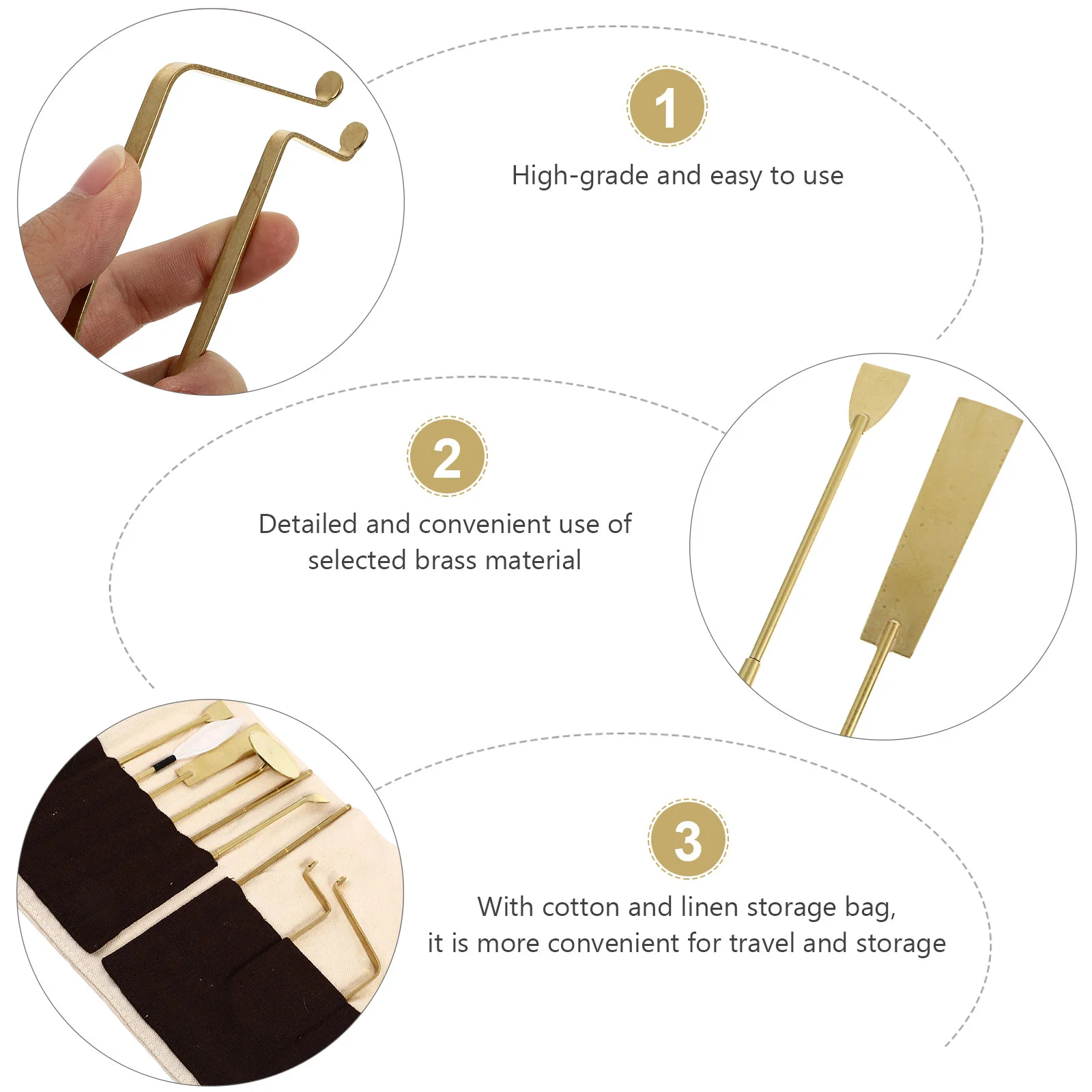 1

High-grade and easy to use

2

Detailed and convenient use of selected brass material

3

With cotton and linen storage bag, it is more convenient for travel and storage