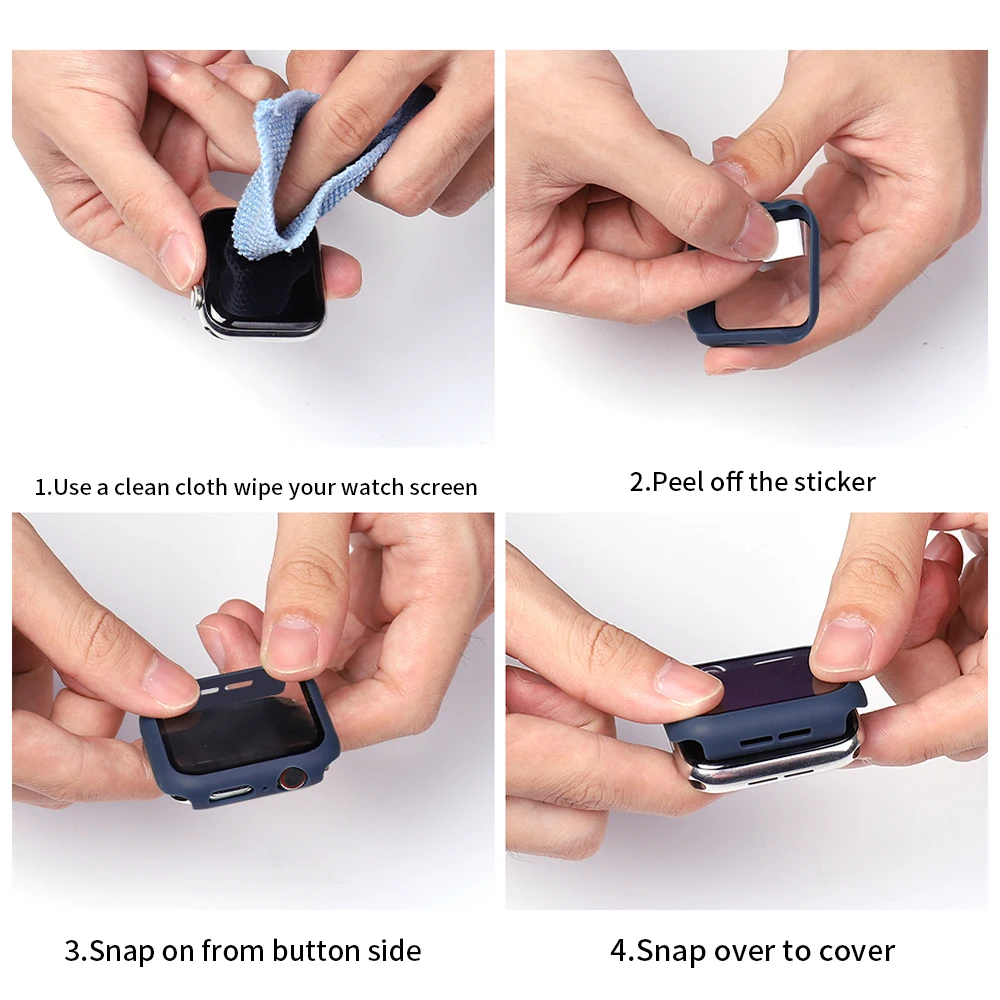 1.Use a clean cloth wipe your watch screen

2.Peel off the sticker

3.Snap on from button side

4.Snap over to cover