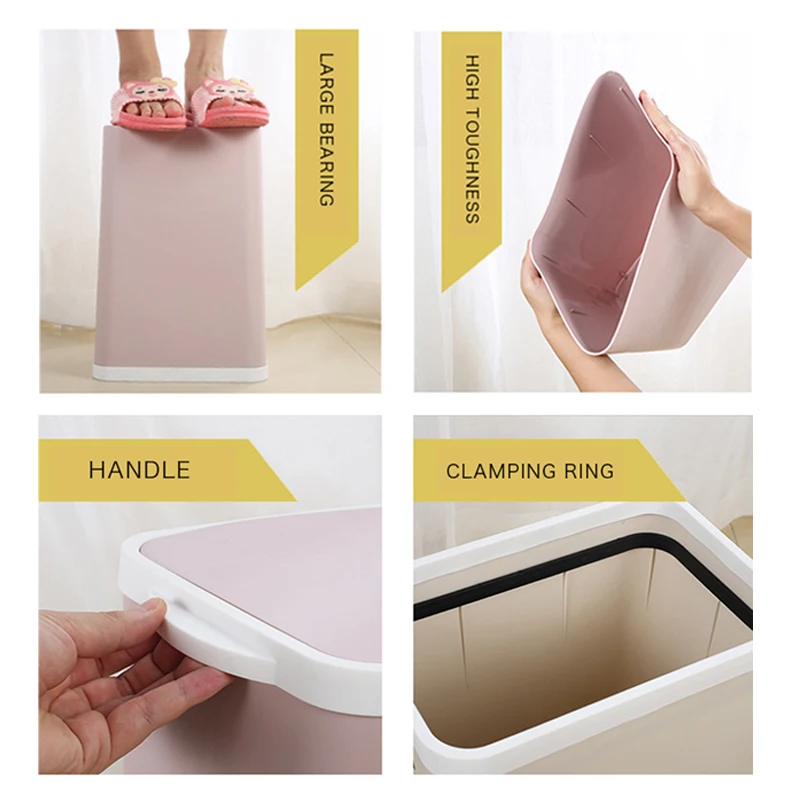 LARGE BEARING

HIGH TOUGHNESS

HANDLE

CLAMPING RING