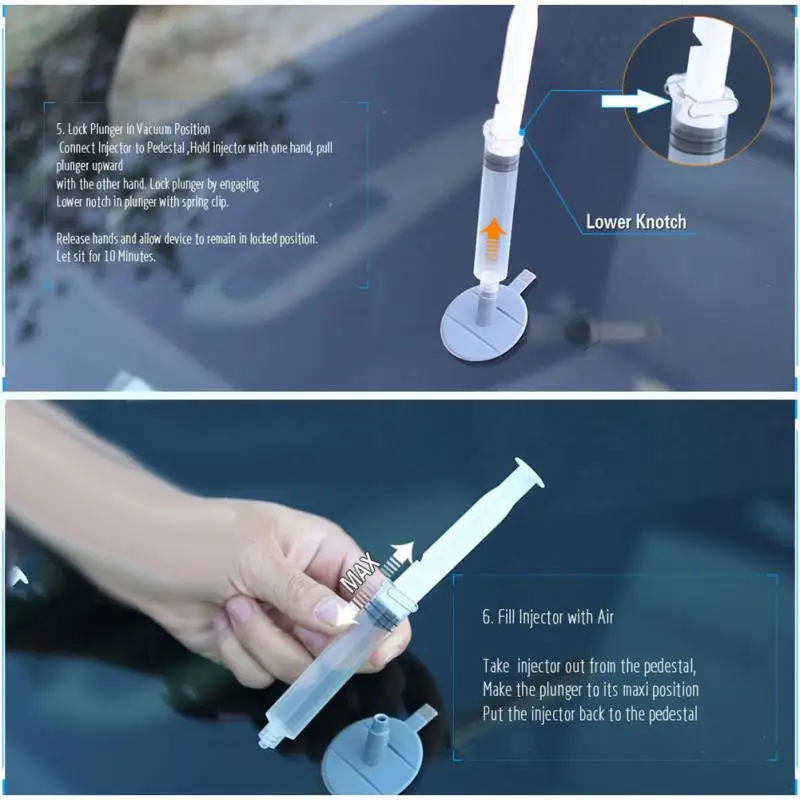 5. Lock Plunger in Vacuum Position
Connect Injector to Pedestal ,Hold injector with one hand, pull plunger upward
with the other hand. Lock plunger by engaging
Lower notch in plunger with spring clip.

Release hands and allow device to remain in locked position.
Let sit for 10 Minutes.

Lower Knotch

MAX

6. Fill Injector with Air

Take injector out from the pedestal,
Make the plunger to its maxi position
Put the injector back to the pedestal