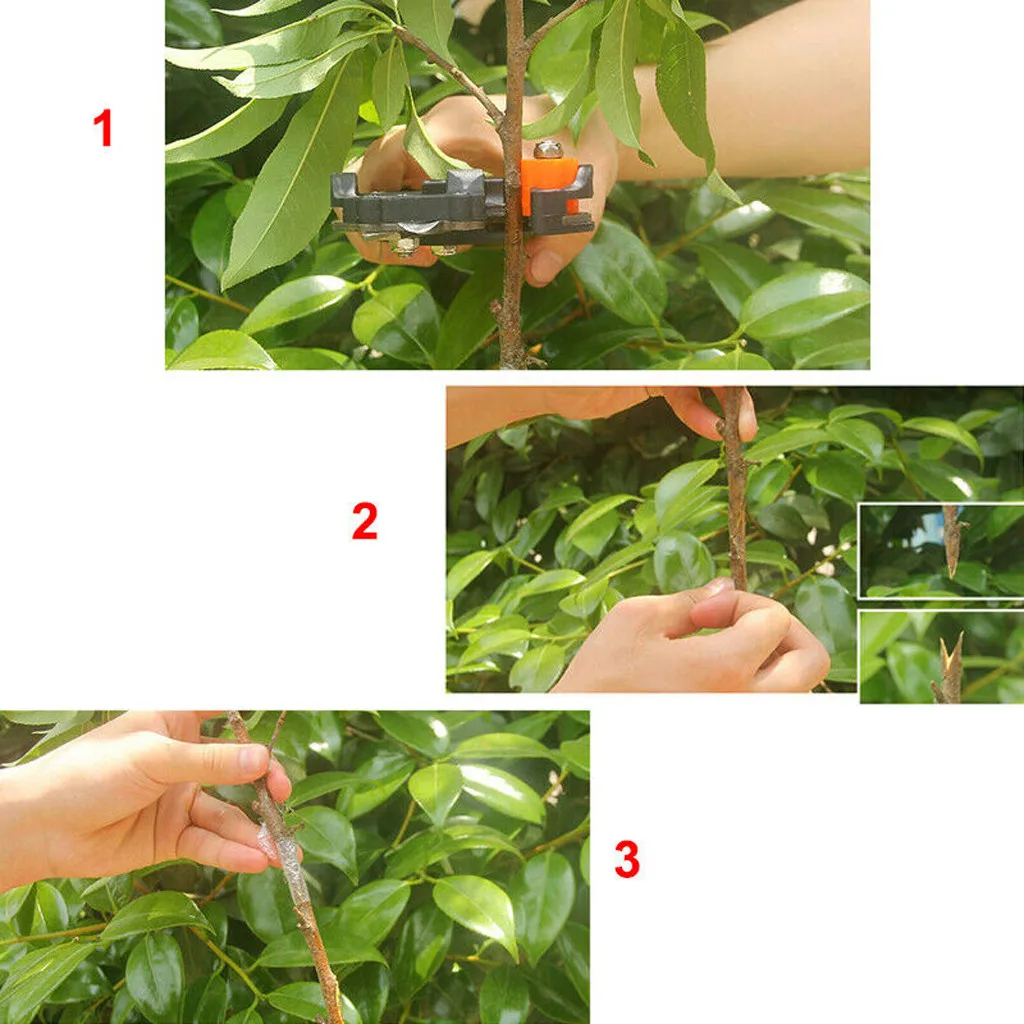 1

2

3