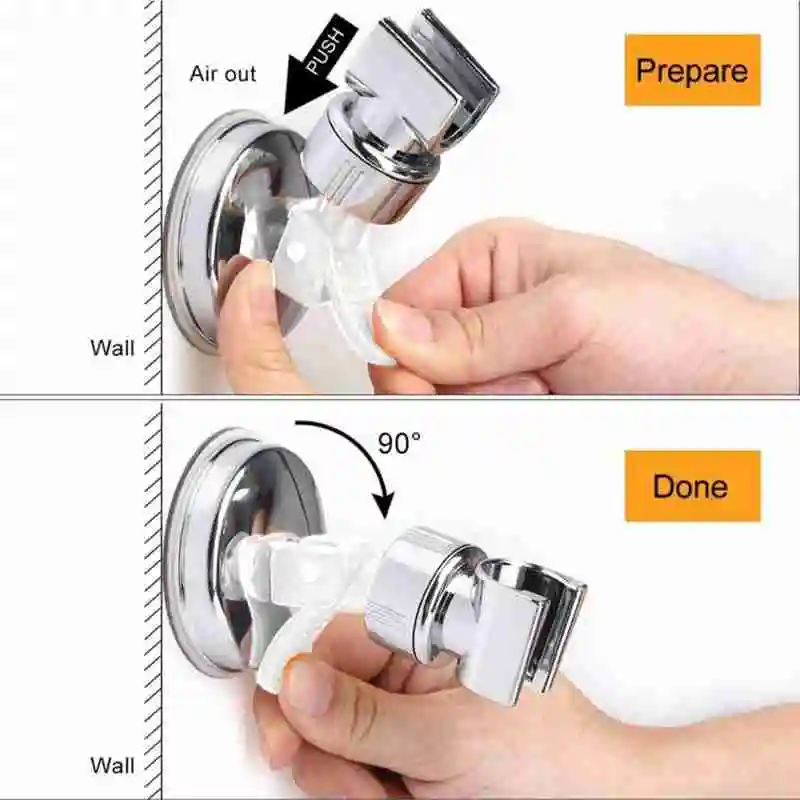 Air out
PUSH
Prepare
Wall

90°
Done
Wall