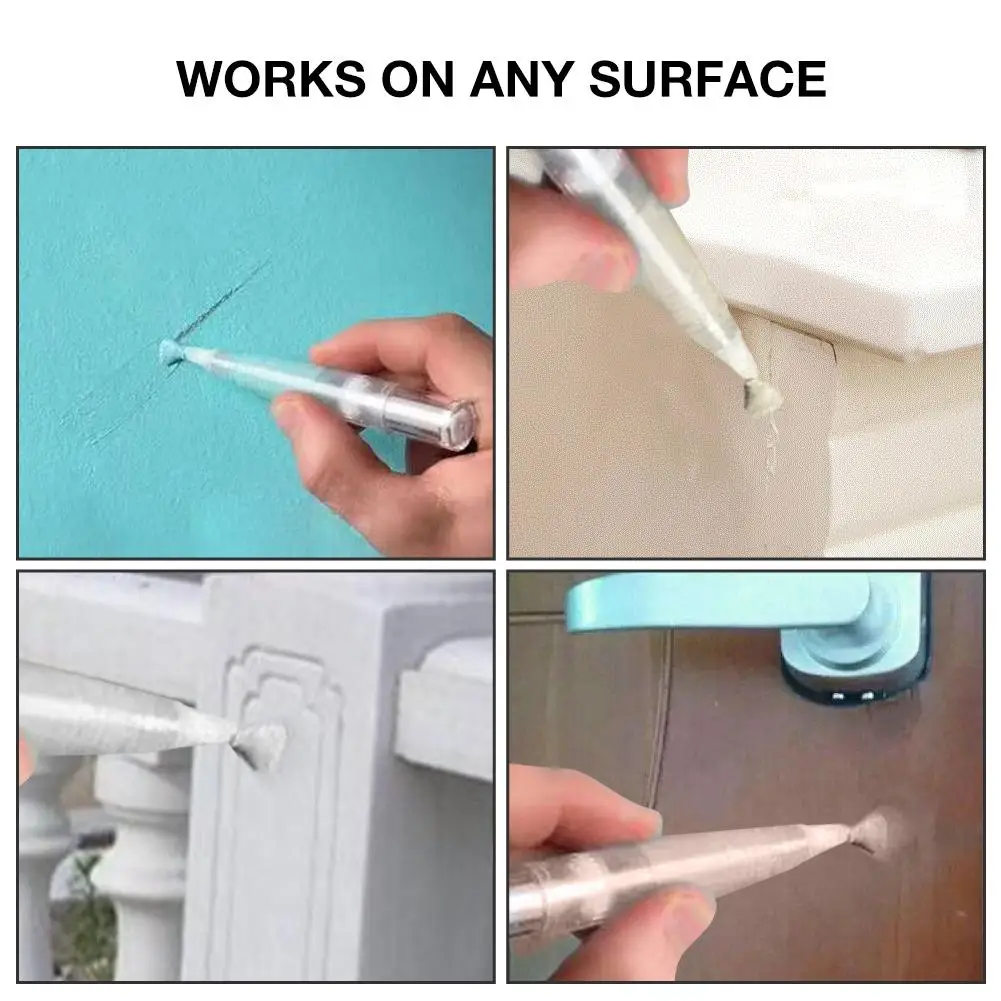 WORKS ON ANY SURFACE