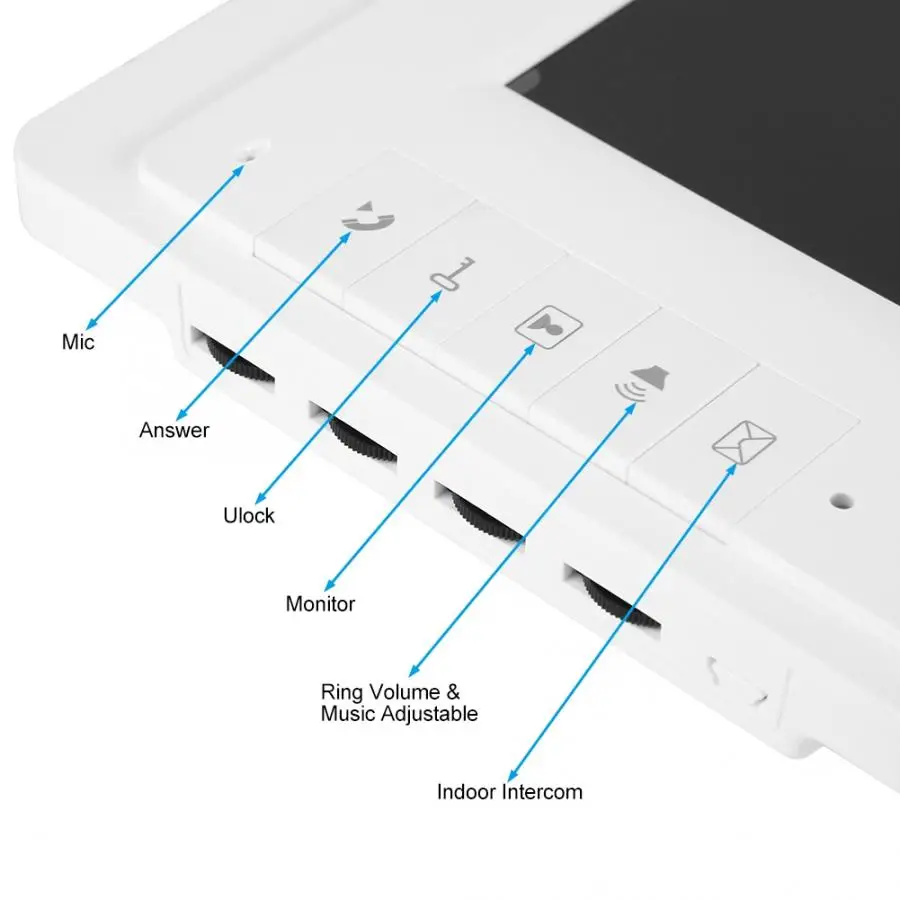 Mic

Answer

Ulock

Monitor

Ring Volume &
Music Adjustable

Indoor Intercom