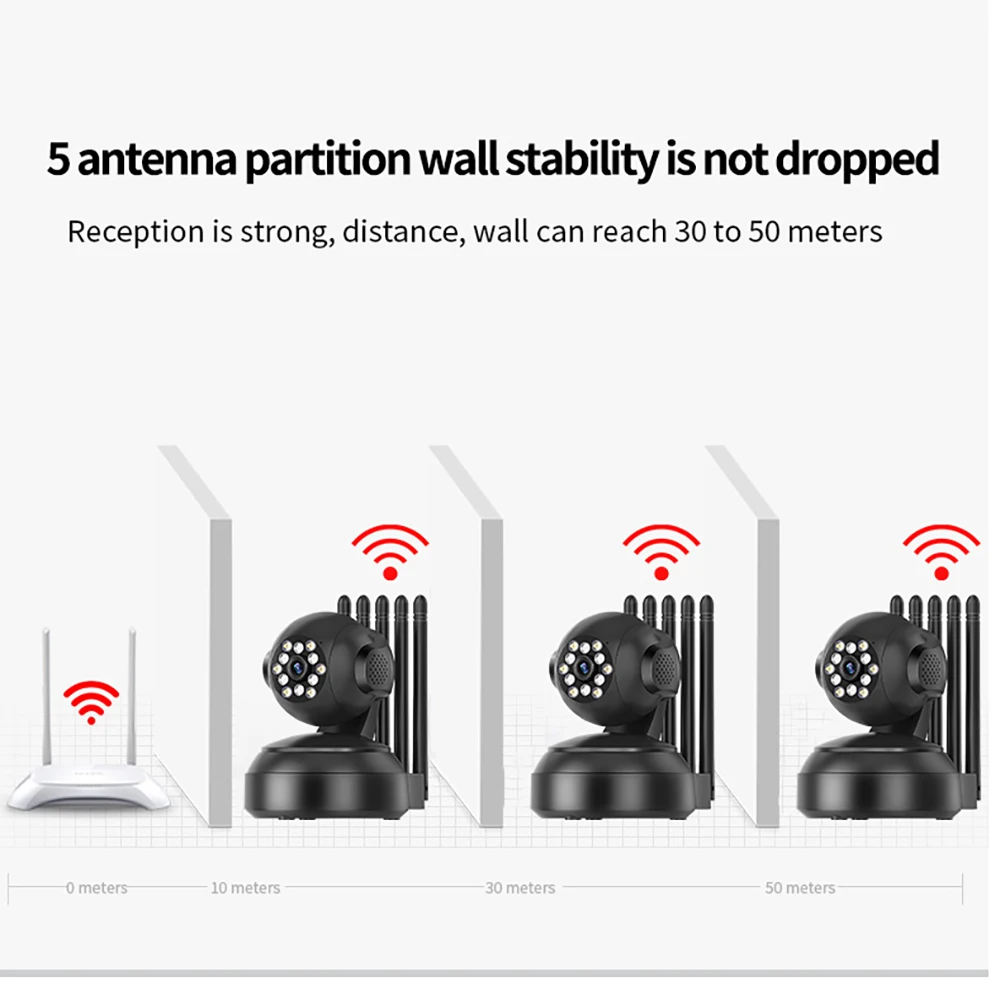 5 antenna partition wall stability is not dropped

Reception is strong, distance, wall can reach 30 to 50 meters

0 meters 10 meters 30 meters 50 meters