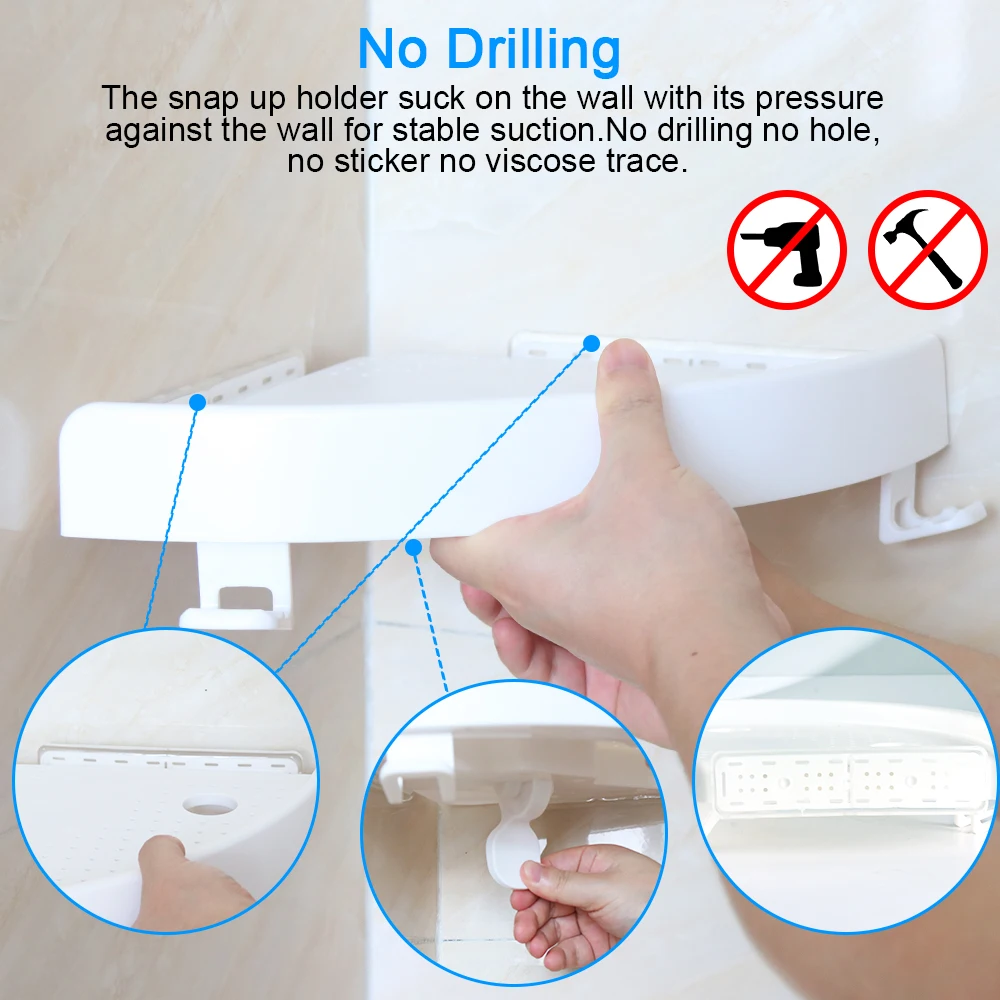 No Drilling

The snap up holder suck on the wall with its pressure against the wall for stable suction.No drilling no hole, no sticker no viscose trace.