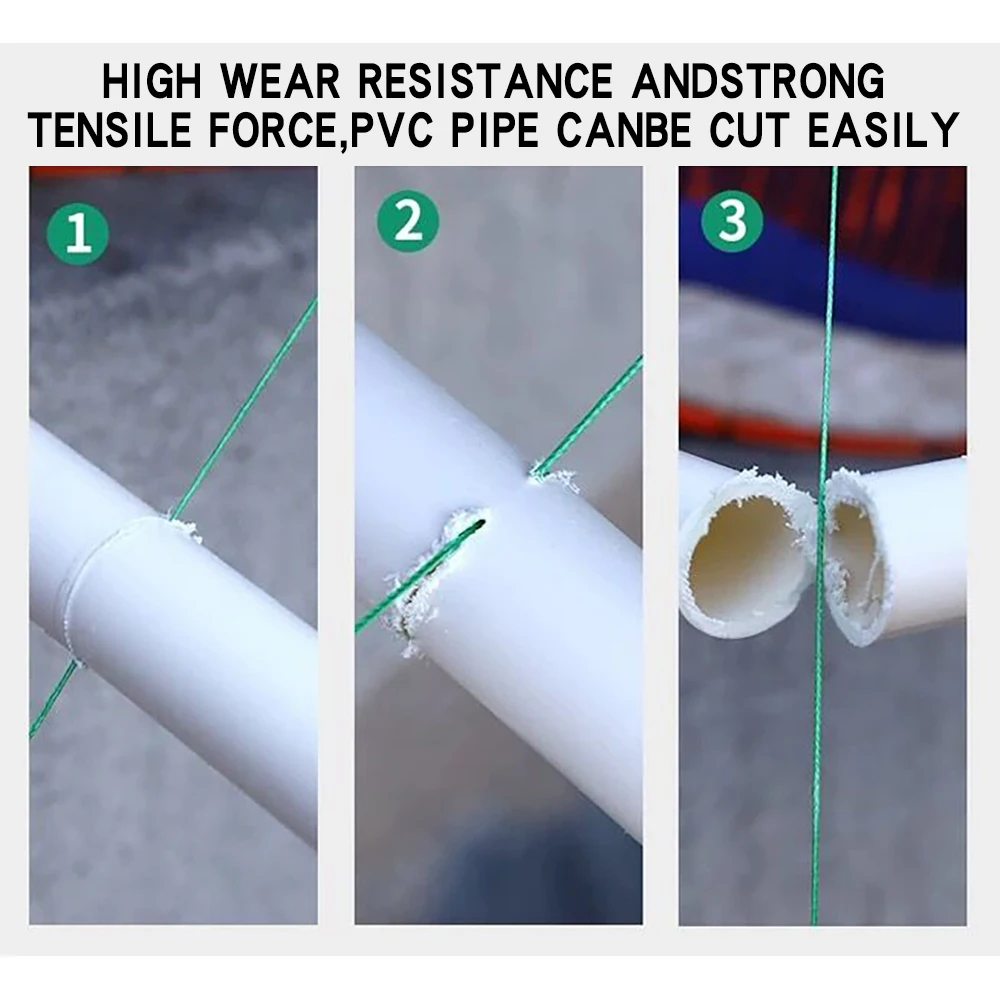 HIGH WEAR RESISTANCE ANDSTRONG TENSILE FORCE,PVC PIPE CANBE CUT EASILY

1

2

3