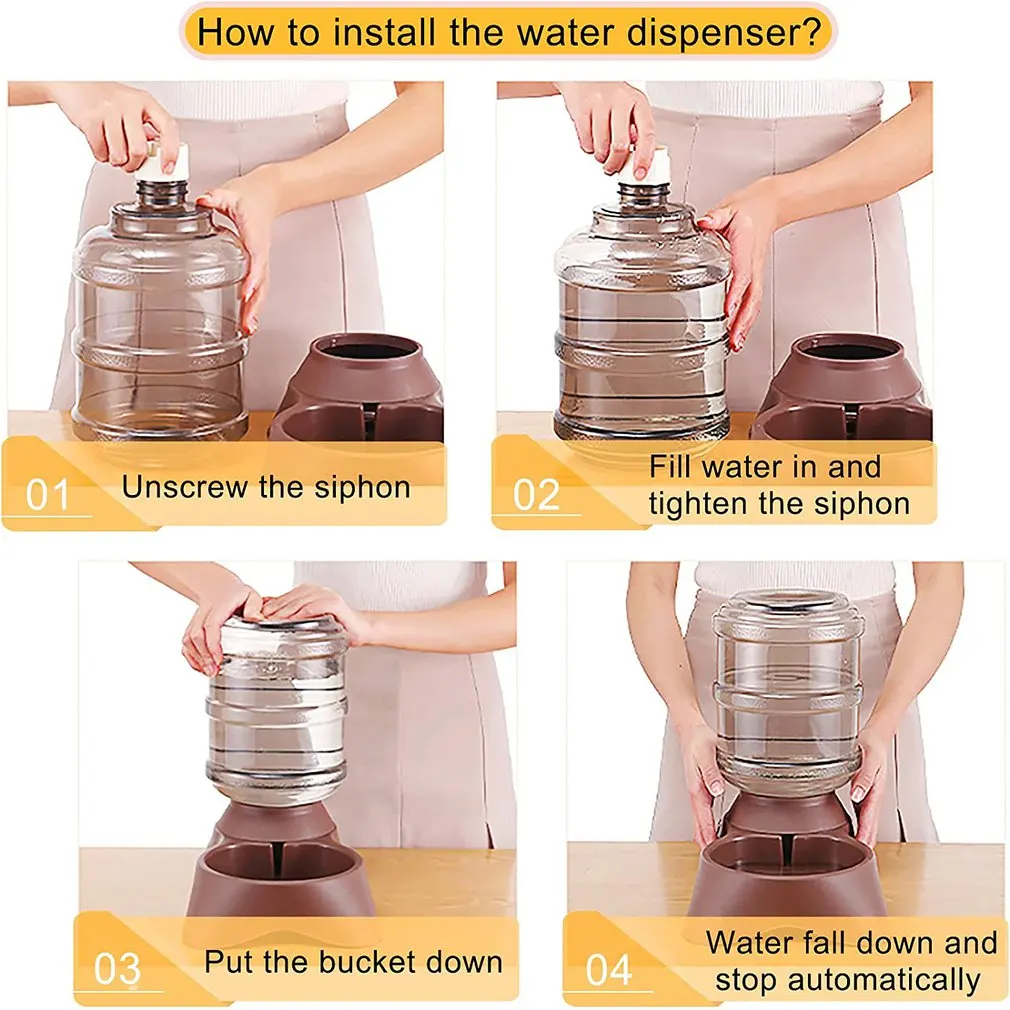 How to install the water dispenser?

01 Unscrew the siphon

02 Fill water in and tighten the siphon

03 Put the bucket down

04 Water fall down and stop automatically