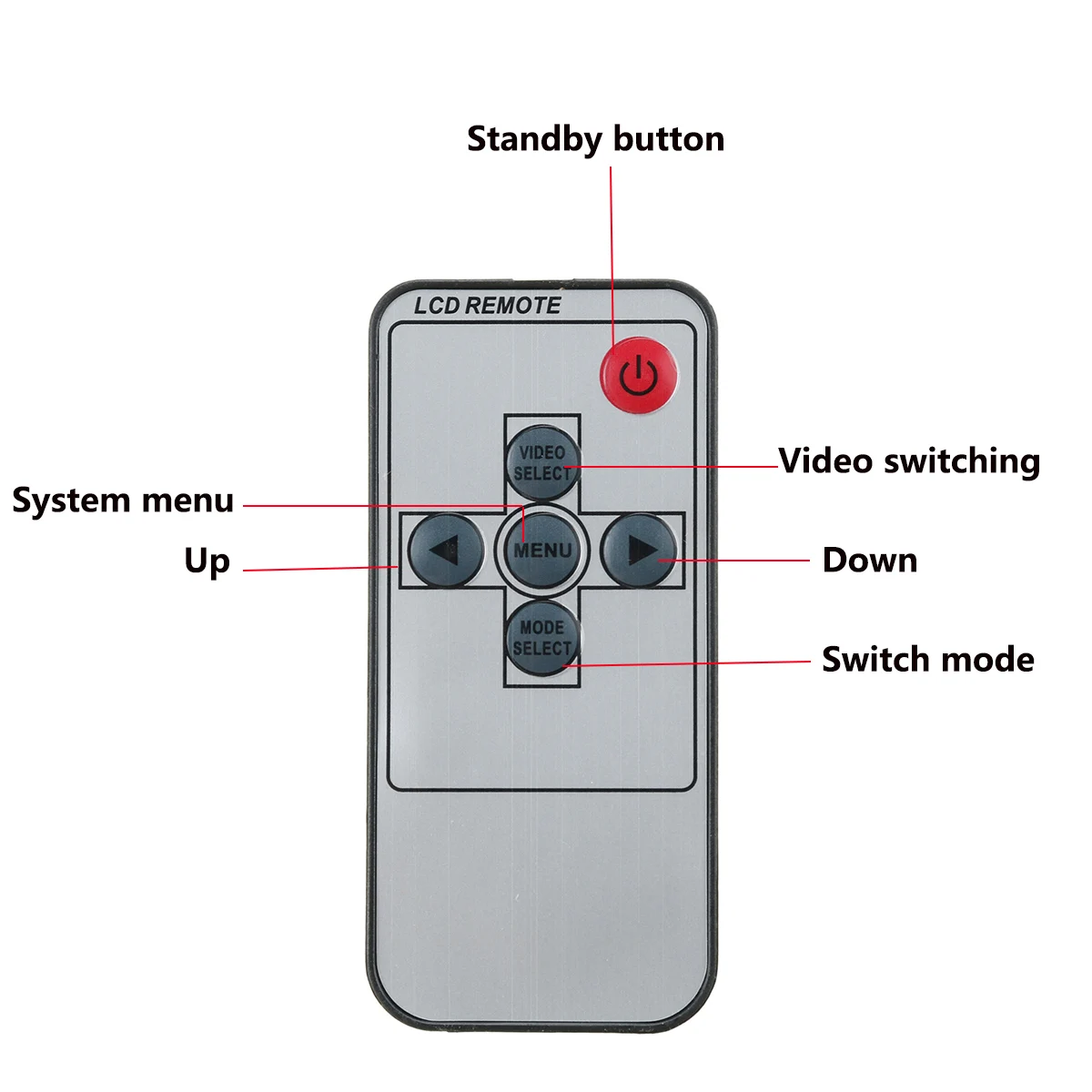 Standby button

LCD REMOTE

VIDEO SELECT

Video switching

System menu

MENU

Up

Down

MODE SELECT

Switch mode