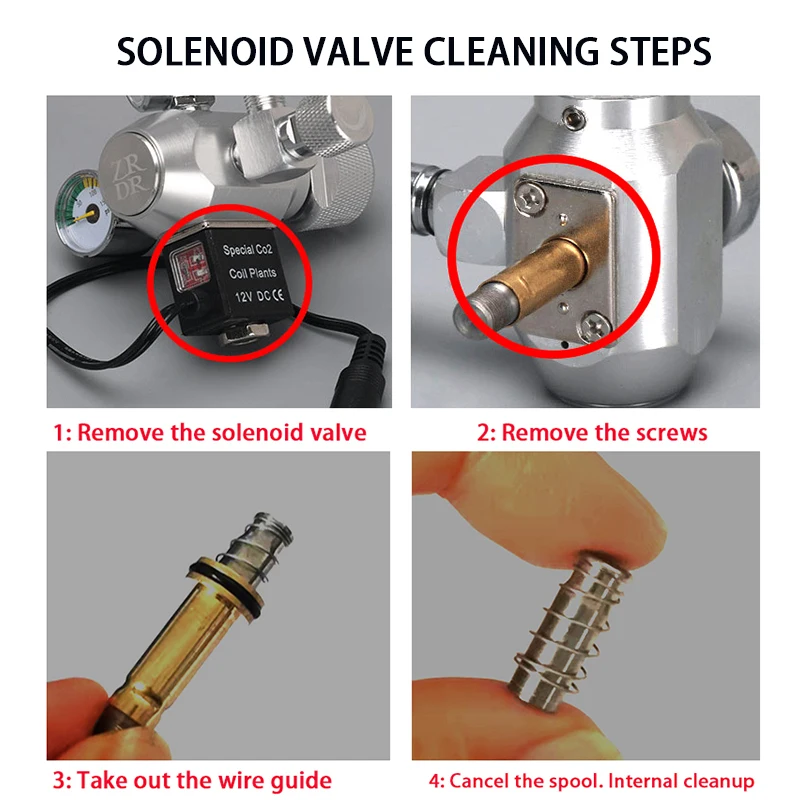 SOLENOID VALVE CLEANING STEPS

ZR DR

Special Co2 Coil Plants 12V DC CE

1: Remove the solenoid valve

2: Remove the screws

3: Take out the wire guide

4: Cancel the spool. Internal cleanup