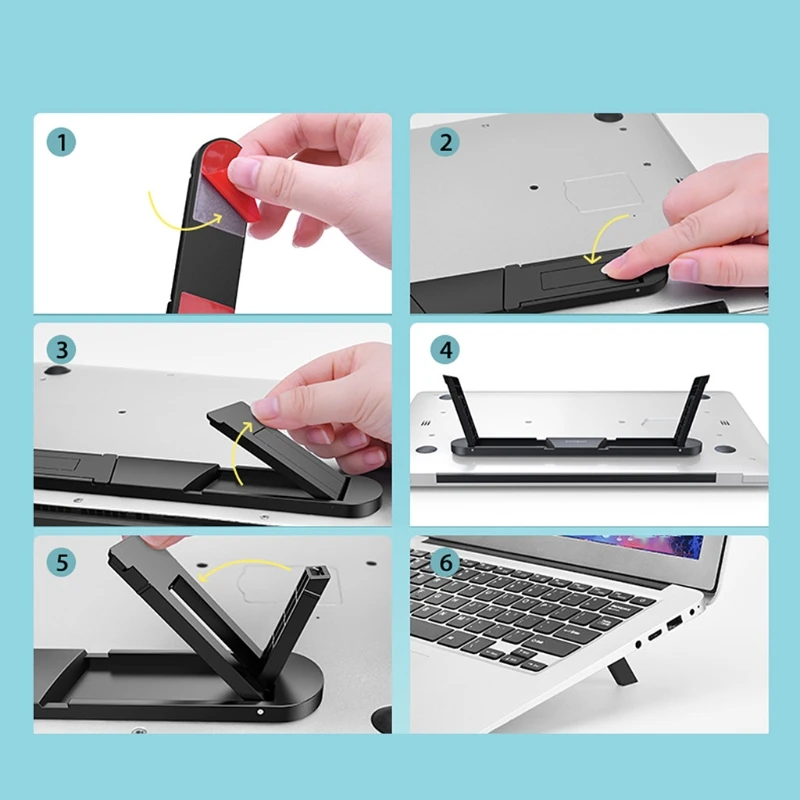 1

2

3

4

5

6