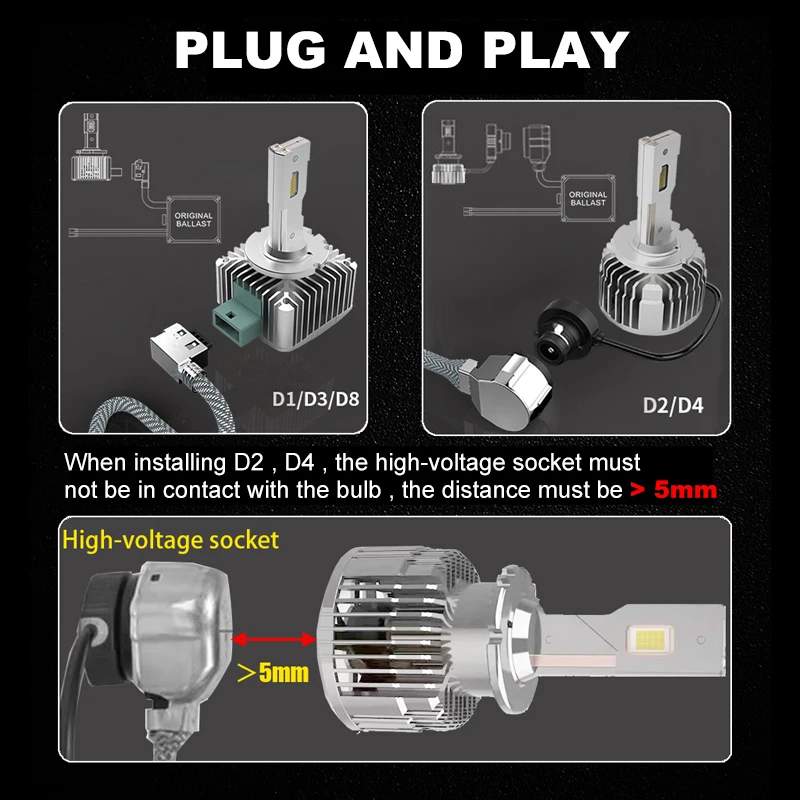 PLUG AND PLAY

ORIGINAL BALLAST

D1/D3/D8

ORIGINAL BALLAST

D2/D4

When installing D2 , D4 , the high-voltage socket must not be in contact with the bulb , the distance must be > 5mm

High-voltage socket

＞5mm