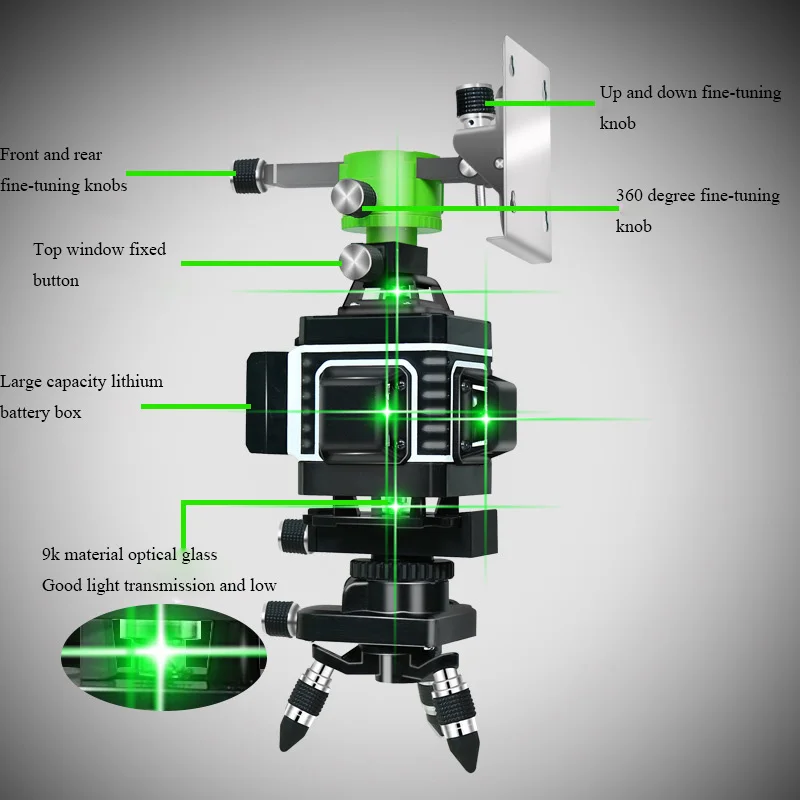 Up and down fine-tuning knob

Front and rear fine-tuning knobs

360 degree fine-tuning knob

Top window fixed button

Large capacity lithium battery box

9k material optical glass
Good light transmission and low