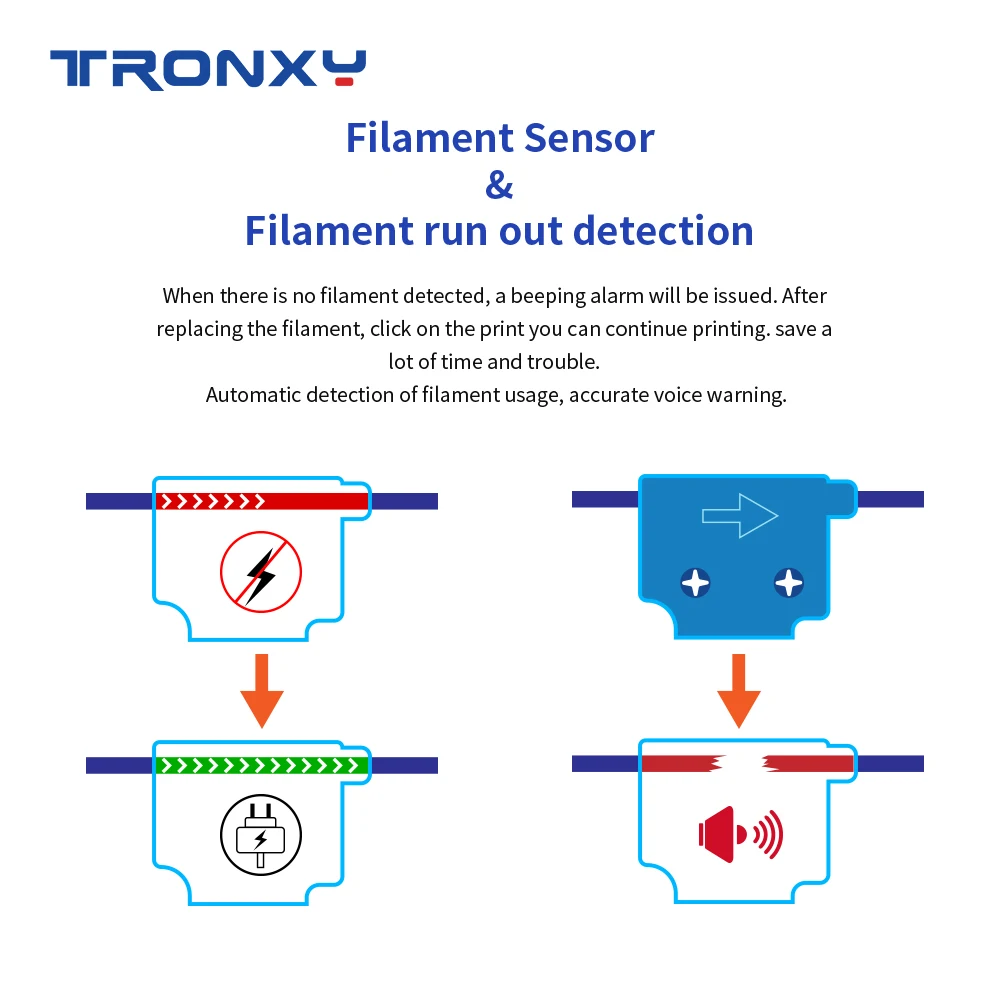 TRONXY

Filament Sensor
&
Filament run out detection

When there is no filament detected, a beeping alarm will be issued. After replacing the filament, click on the print you can continue printing. save a lot of time and trouble.
Automatic detection of filament usage, accurate voice warning.