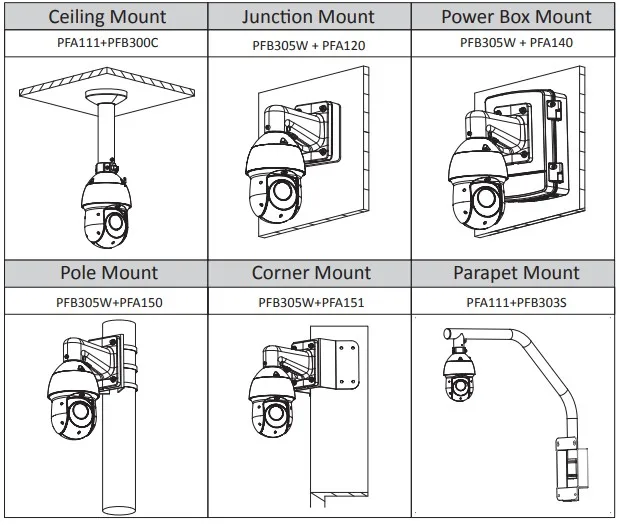 | Ceiling Mount | Junction Mount | Power Box Mount |
|---|---|---|
| PFA111+PFB300C | PFB305W + PFA120 | PFB305W + PFA140 |
| Pole Mount | Corner Mount | Parapet Mount |
| PFB305W+PFA150 | PFB305W+PFA151 | PFA111+PFB303S |