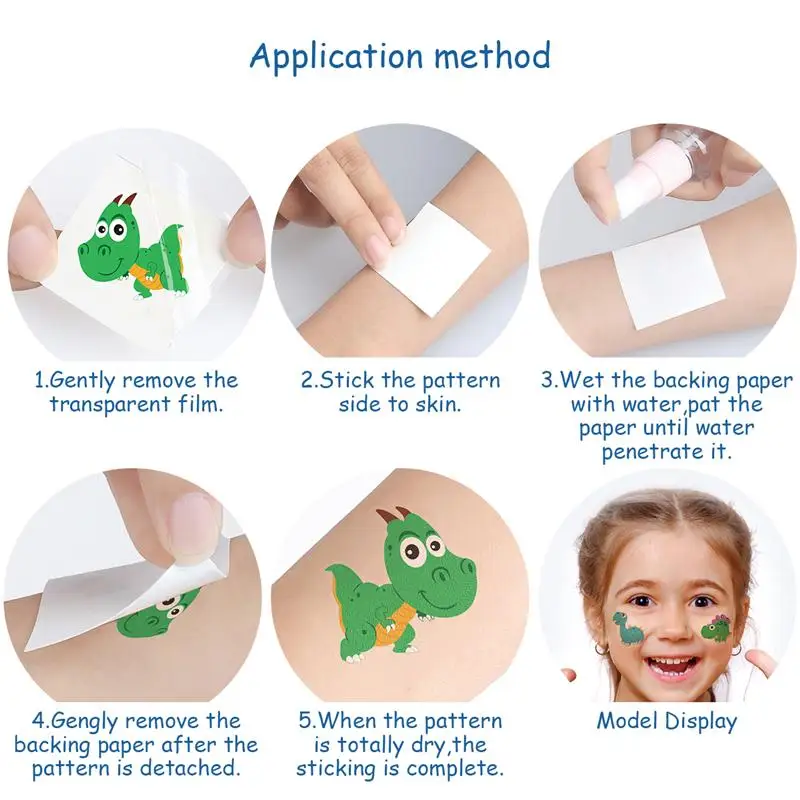 Application method

1.Gently remove the transparent film.

2.Stick the pattern side to skin.

3.Wet the backing paper with water,pat the paper until water penetrate it.

4.Gengly remove the backing paper after the pattern is detached.

5.When the pattern is totally dry,the sticking is complete.

Model Display