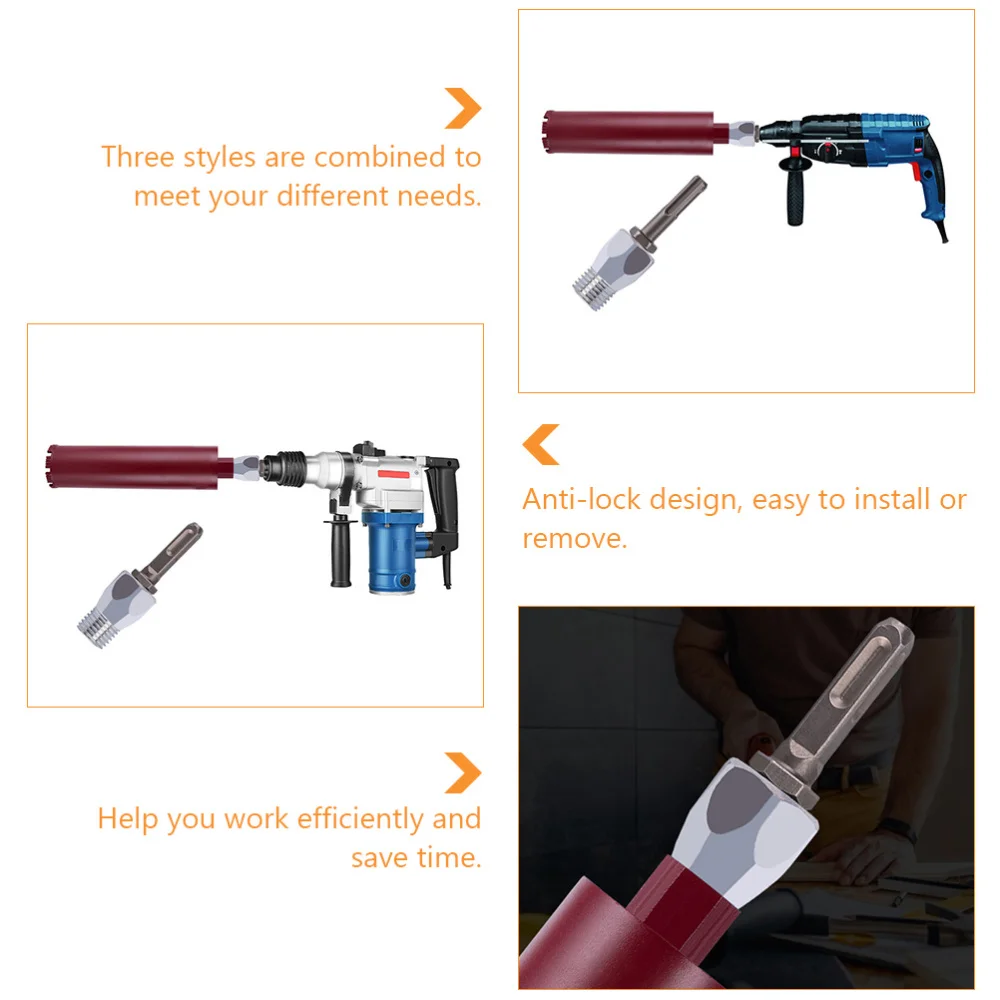 Three styles are combined to meet your different needs.

Anti-lock design, easy to install or remove.

Help you work efficiently and save time.