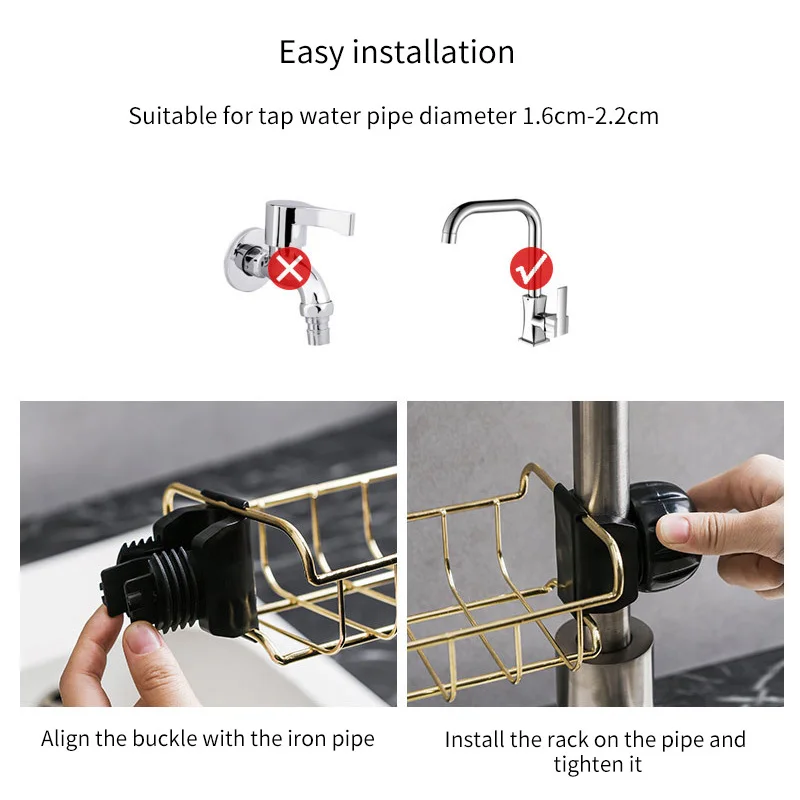 Easy installation

Suitable for tap water pipe diameter 1.6cm-2.2cm

Align the buckle with the iron pipe

Install the rack on the pipe and tighten it