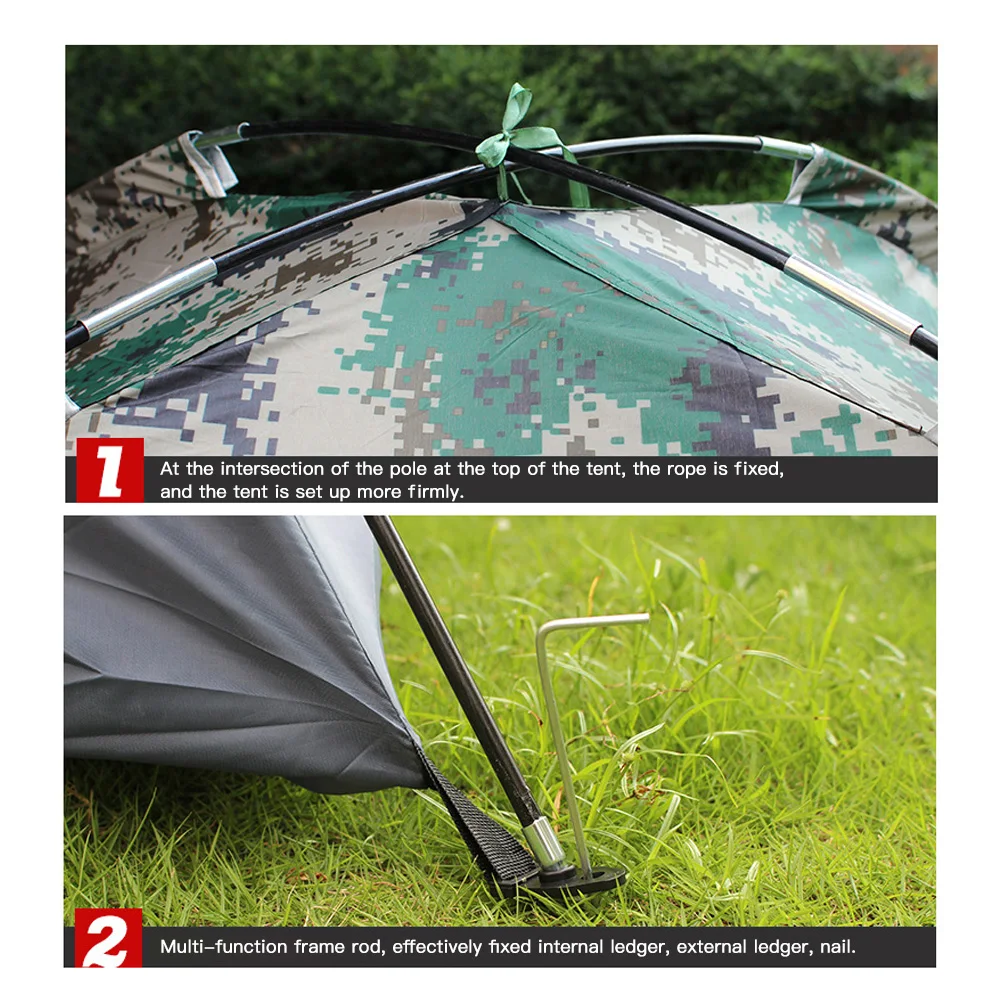 1
At the intersection of the pole at the top of the tent, the rope is fixed, and the tent is set up more firmly.

2
Multi-function frame rod, effectively fixed internal ledger, external ledger, nail.