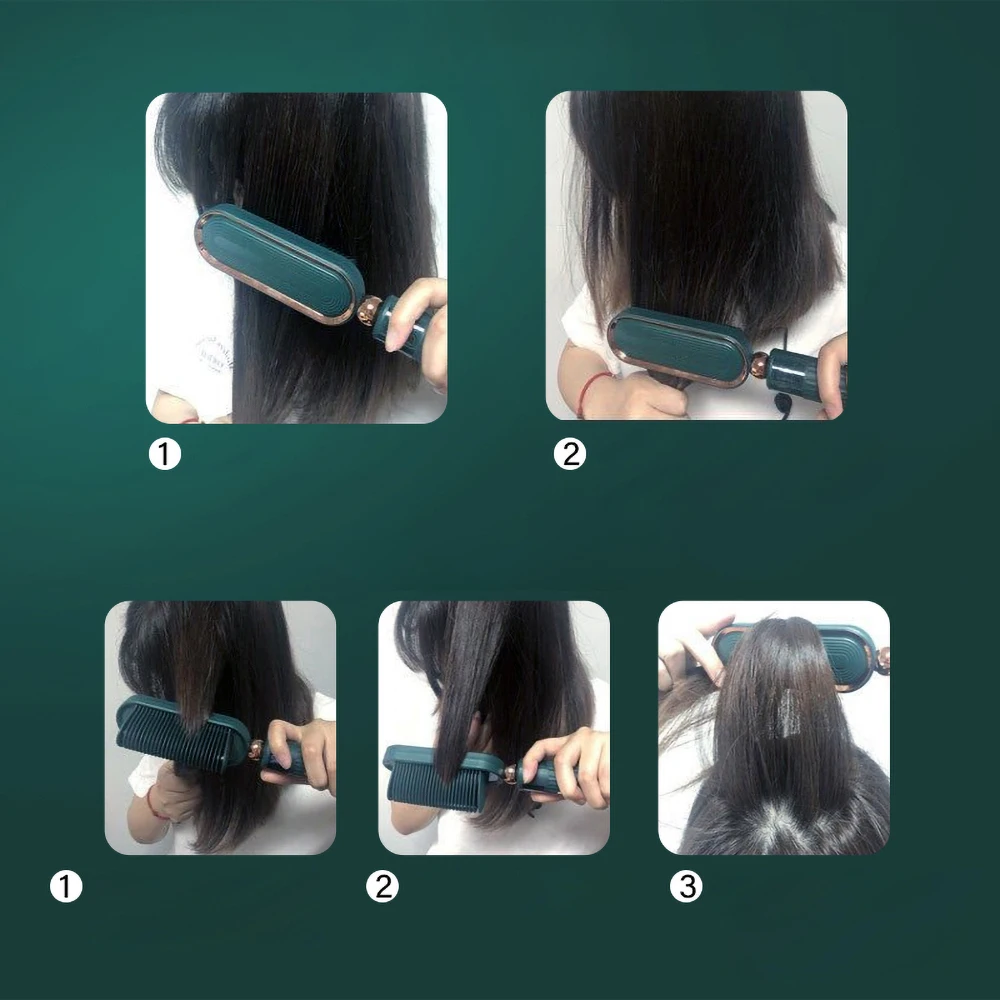 1

2

1

2

3