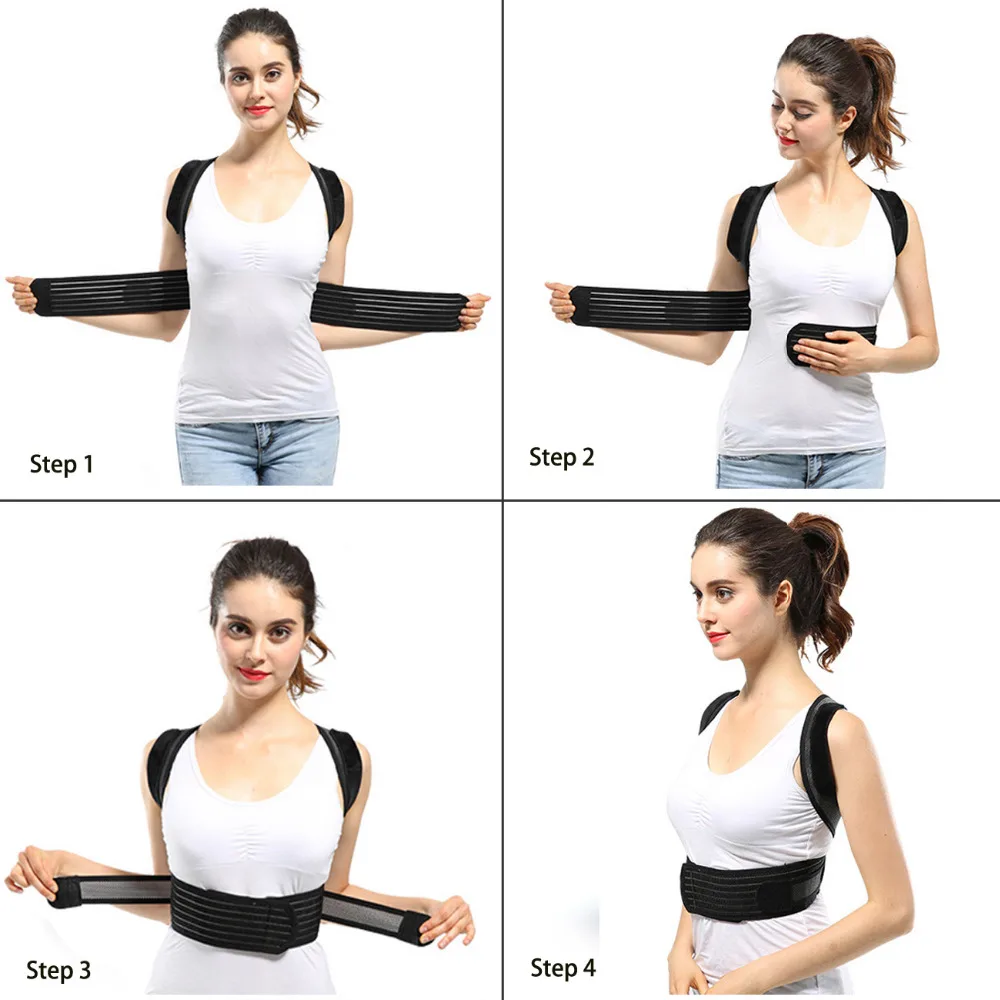 Step 1

Step 2

Step 3

Step 4