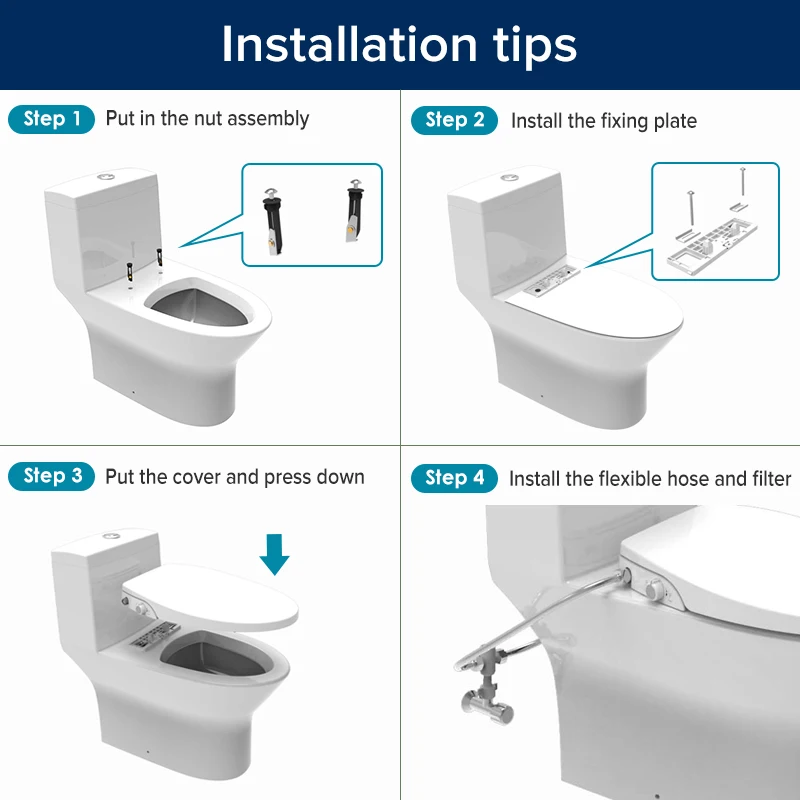 Installation tips

Step 1 Put in the nut assembly

Step 2 Install the fixing plate

Step 3 Put the cover and press down

Step 4 Install the flexible hose and filter