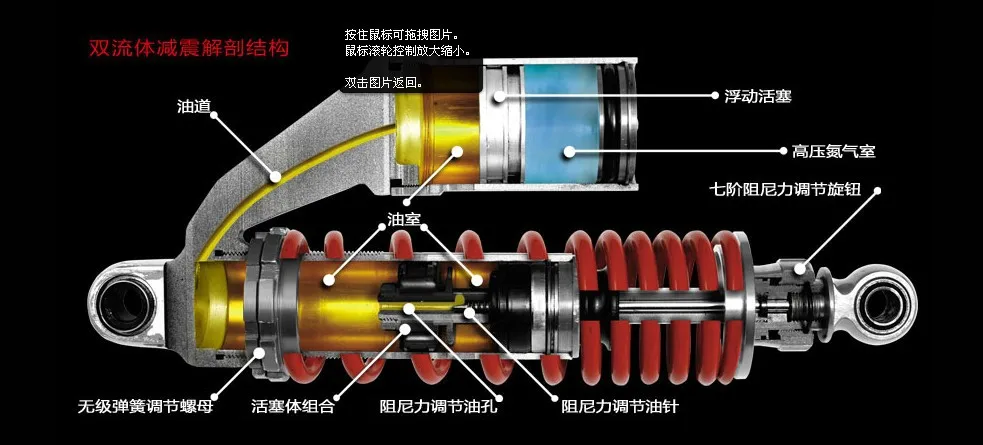 双流体减震解剖结构

按住鼠标可拖拽图片。
鼠标滚轮控制放大缩小。

双击图片返回。

油道

浮动活塞

高压氮气室

七阶阻尼力调节旋钮

油室

无级弹簧调节螺母

活塞体组合

阻尼力调节油孔

阻尼力调节油针