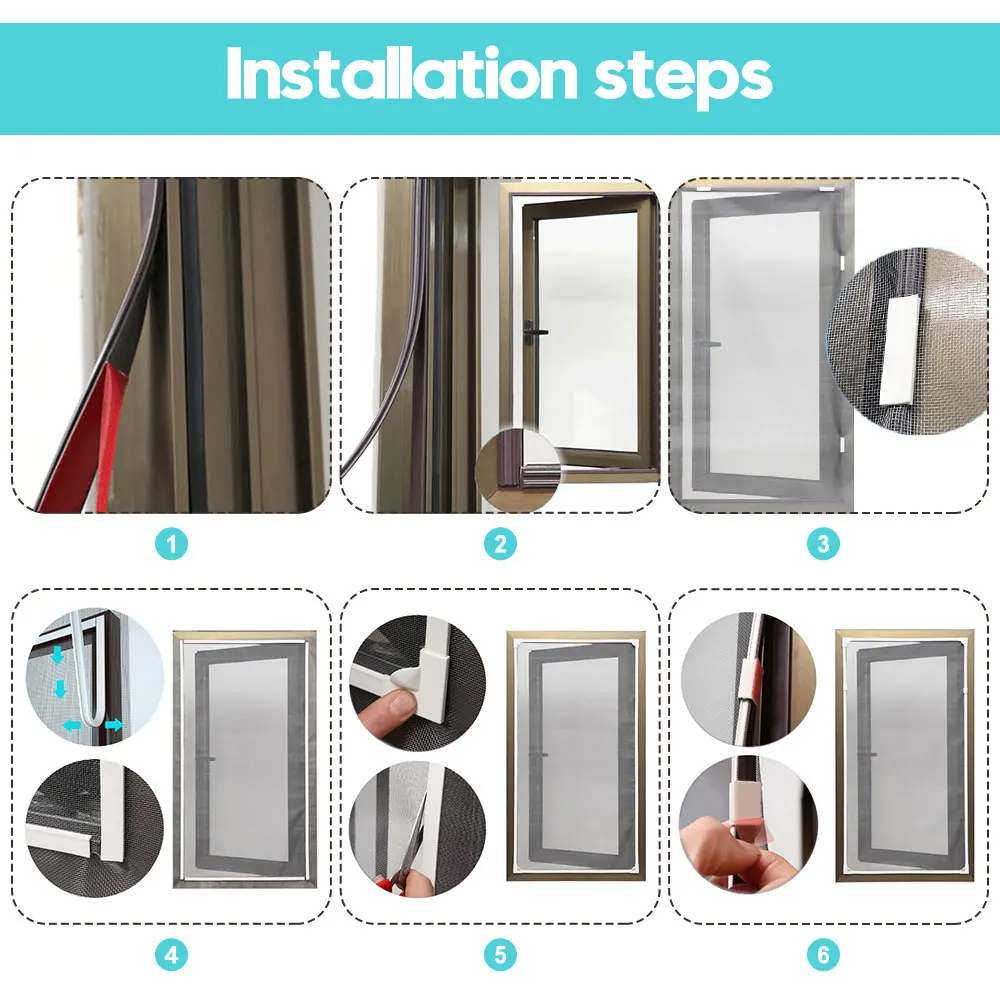 Installation steps

1

2

3

4

5

6