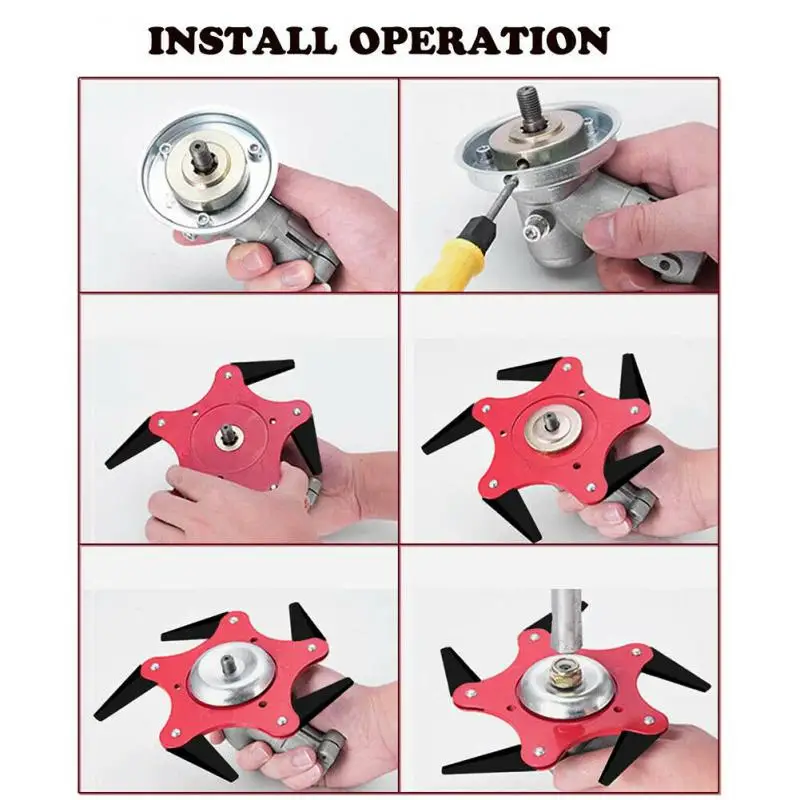 INSTALL OPERATION