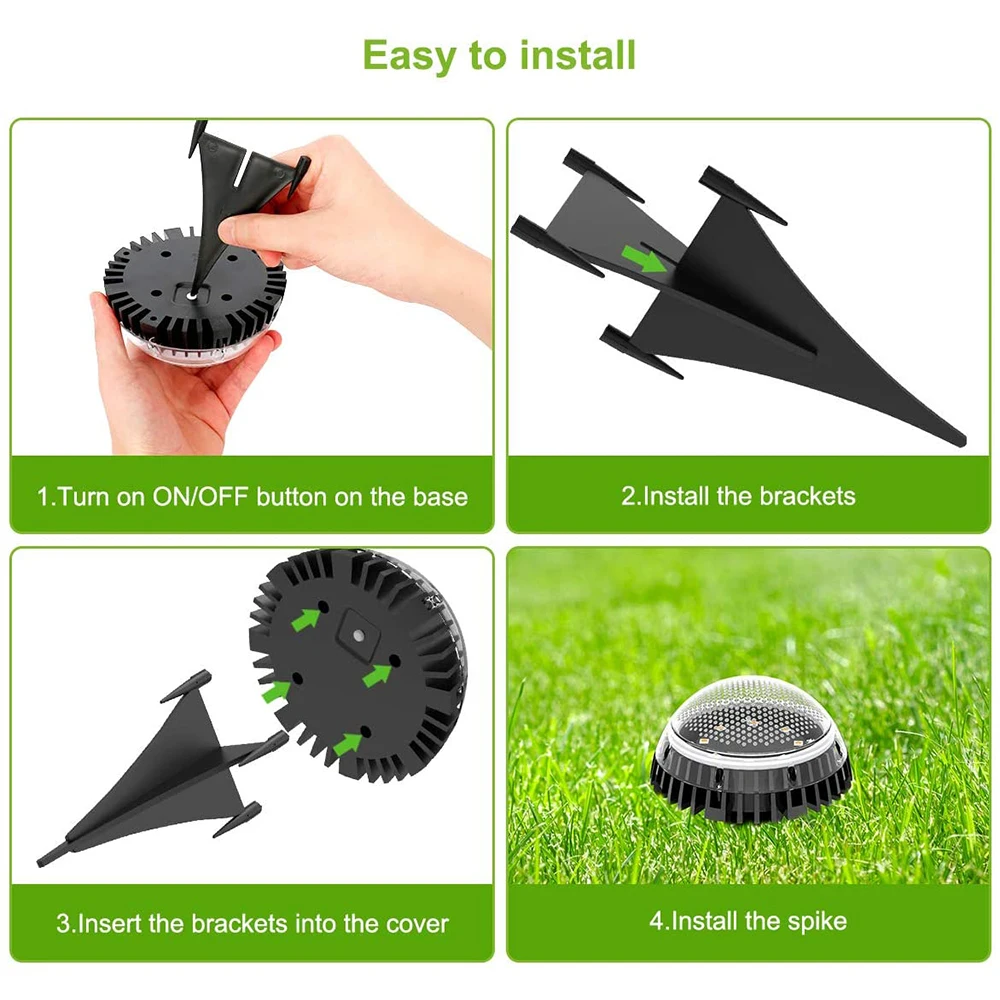 Easy to install

1.Turn on ON/OFF button on the base

2.Install the brackets

3.Insert the brackets into the cover

4.Install the spike