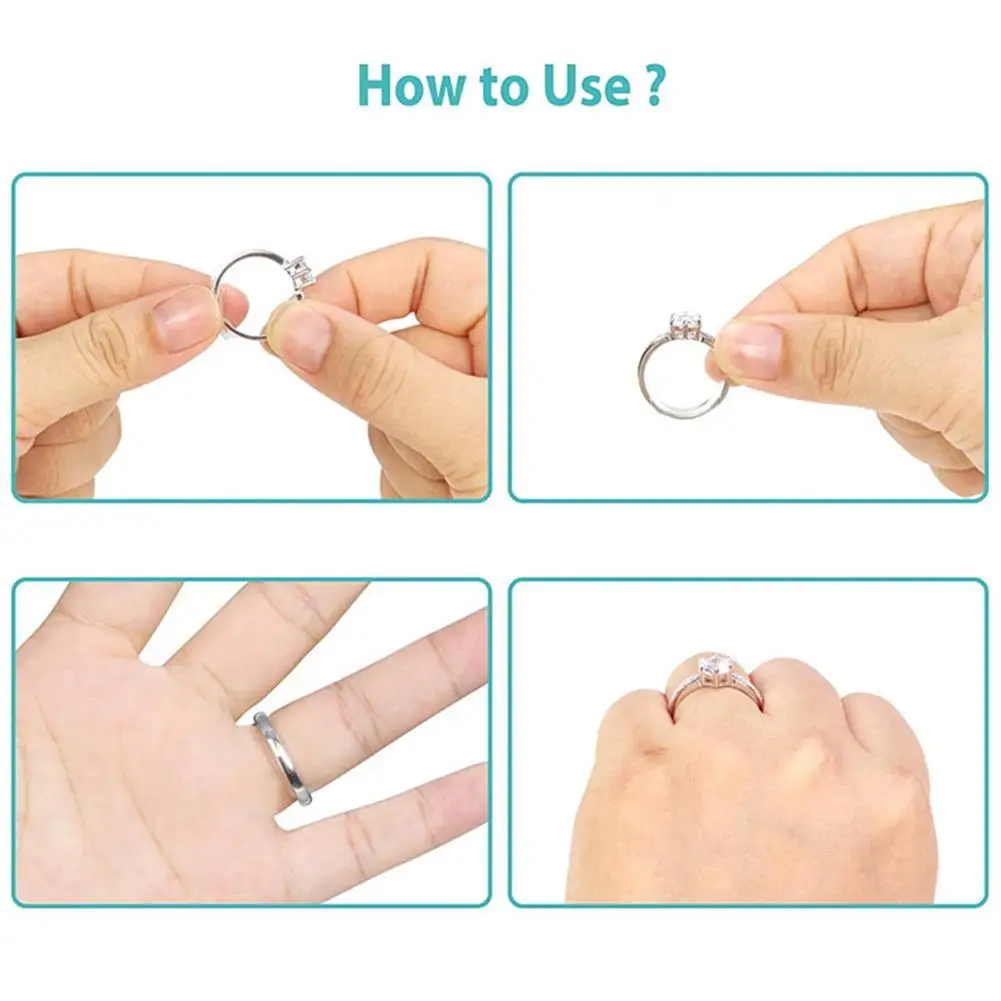 How to Use ?