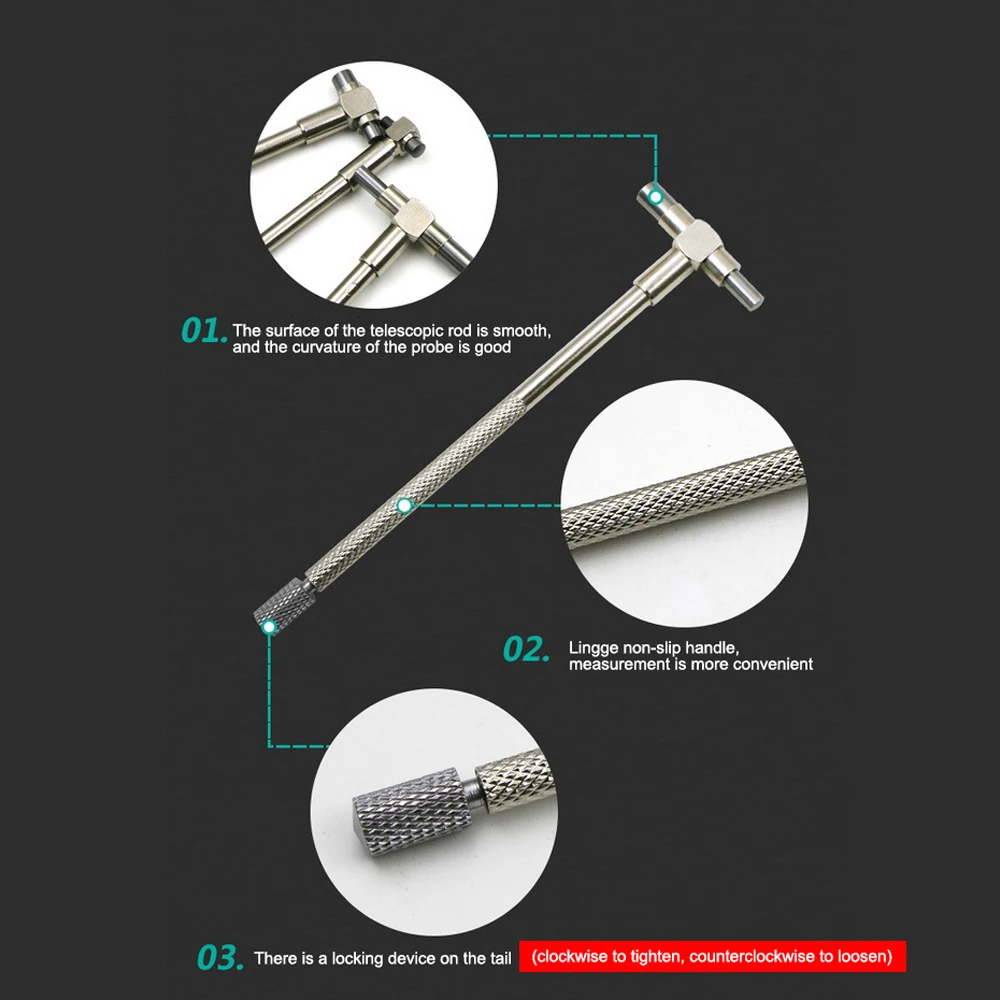 01. The surface of the telescopic rod is smooth, and the curvature of the probe is good

02. Lingge non-slip handle, measurement is more convenient

03. There is a locking device on the tail (clockwise to tighten, counterclockwise to loosen)