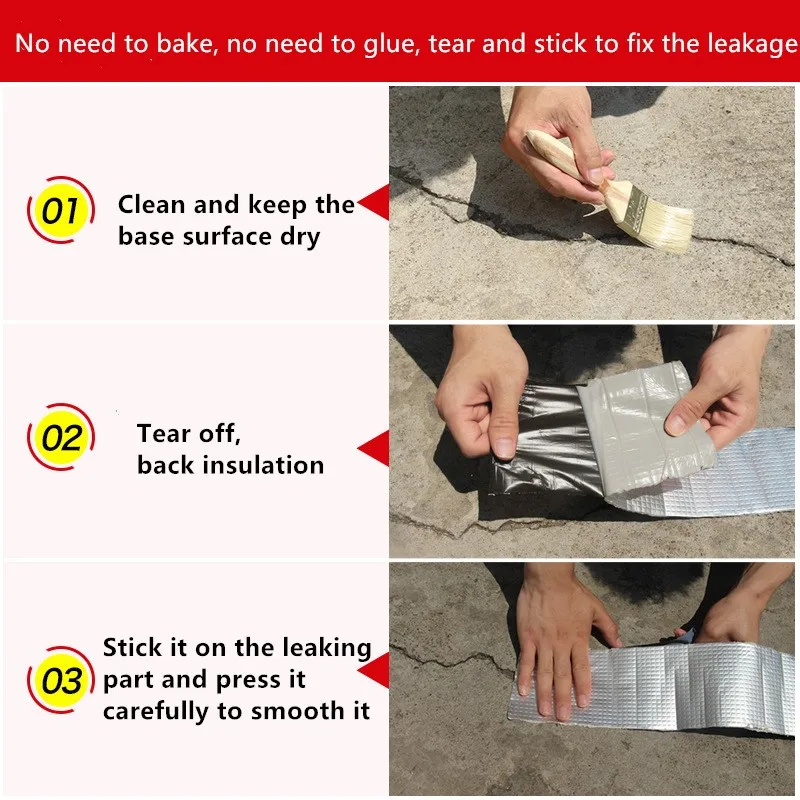 No need to bake, no need to glue, tear and stick to fix the leakage

01 Clean and keep the base surface dry

02 Tear off, back insulation

03 Stick it on the leaking part and press it carefully to smooth it