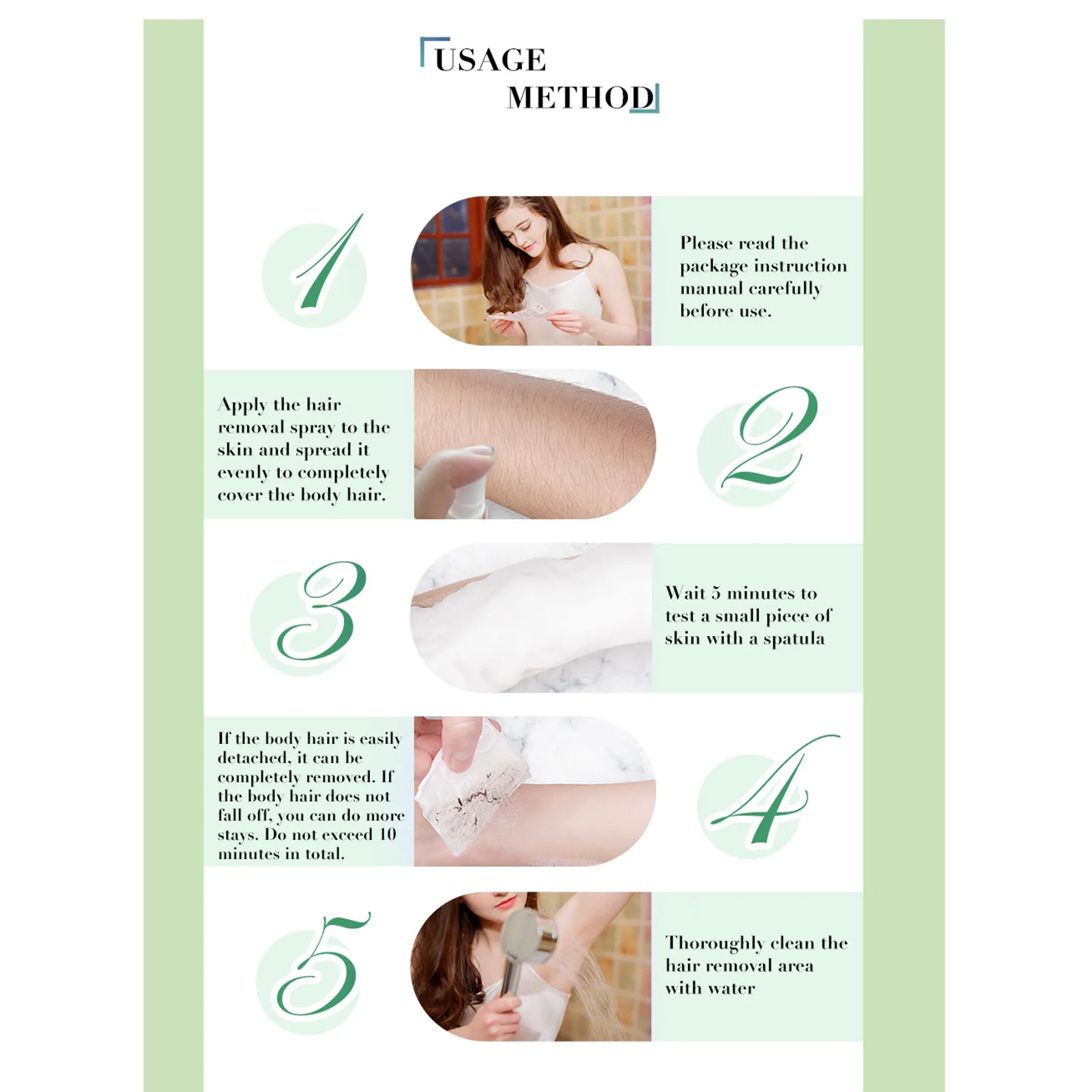 USAGE METHOD

1

Please read the package instruction manual carefully before use.

Apply the hair removal spray to the skin and spread it evenly to completely cover the body hair.

2

3

Wait 5 minutes to test a small piece of skin with a spatula

If the body hair is easily detached, it can be completely removed. If the body hair does not fall off, you can do more stays. Do not exceed 10 minutes in total.

4

5

Thoroughly clean the hair removal area with water