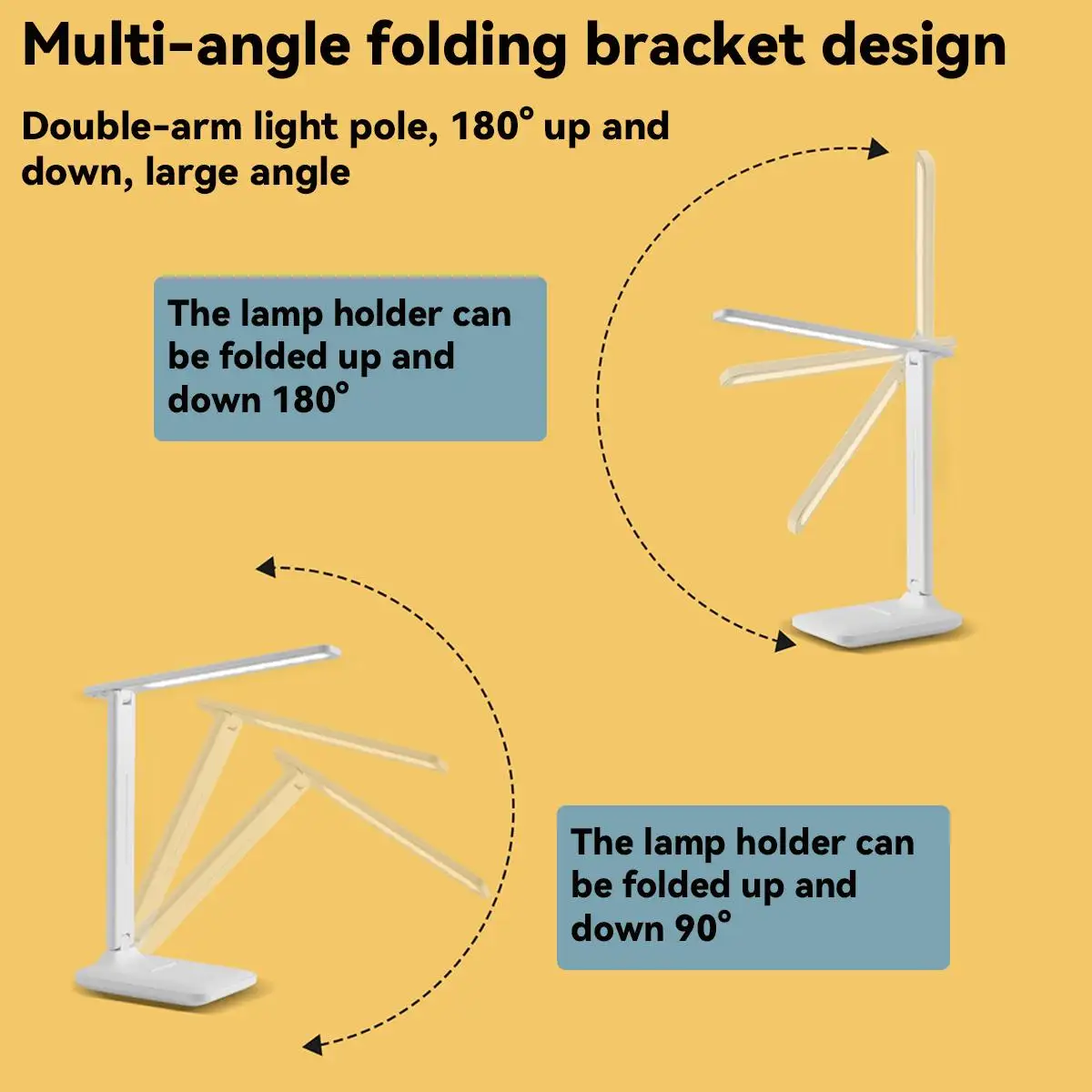 Multi-angle folding bracket design

Double-arm light pole, 180° up and down, large angle

The lamp holder can be folded up and down 180°

The lamp holder can be folded up and down 90°