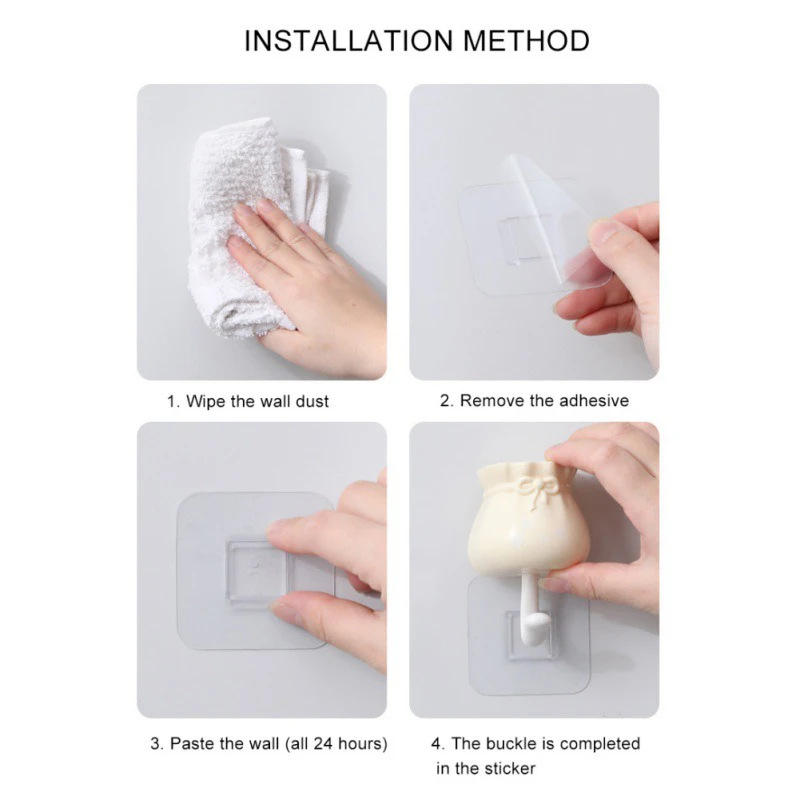 INSTALLATION METHOD

1. Wipe the wall dust

2. Remove the adhesive

3. Paste the wall (all 24 hours)

4. The buckle is completed in the sticker