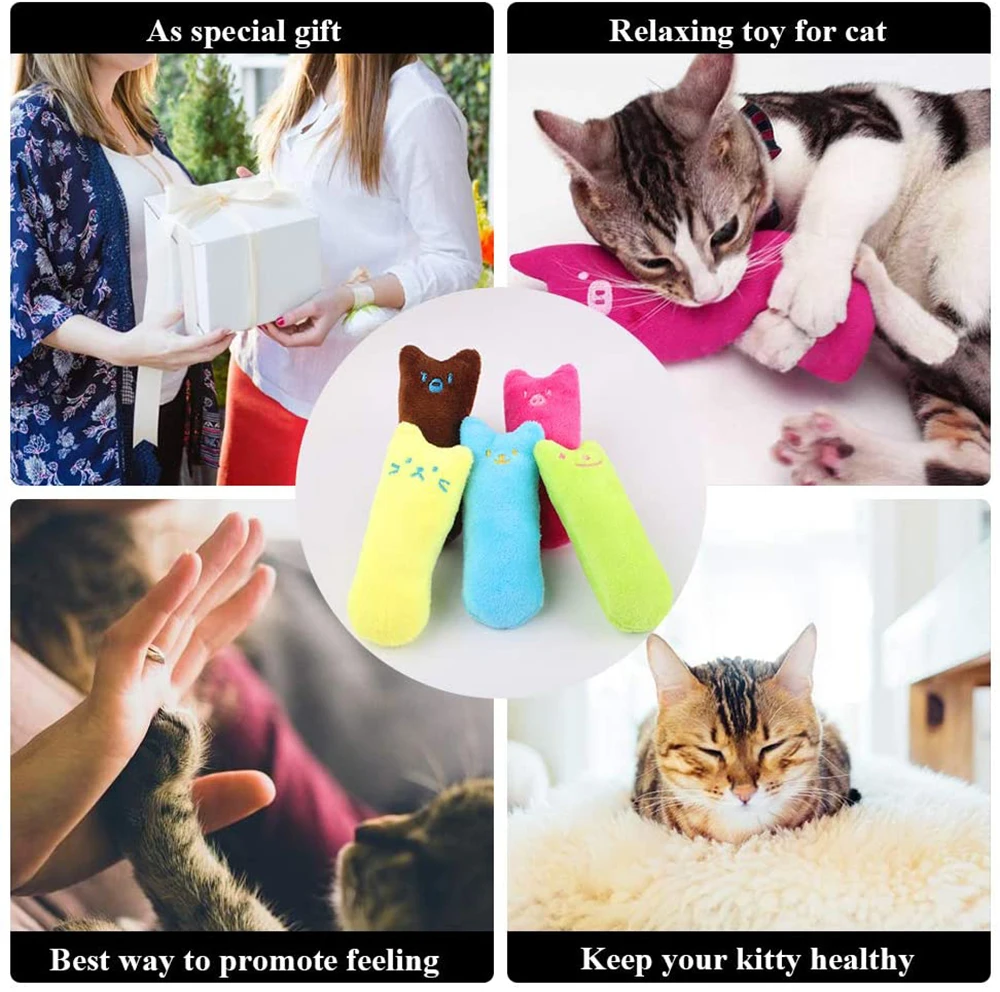 As special gift

Relaxing toy for cat

Best way to promote feeling

Keep your kitty healthy