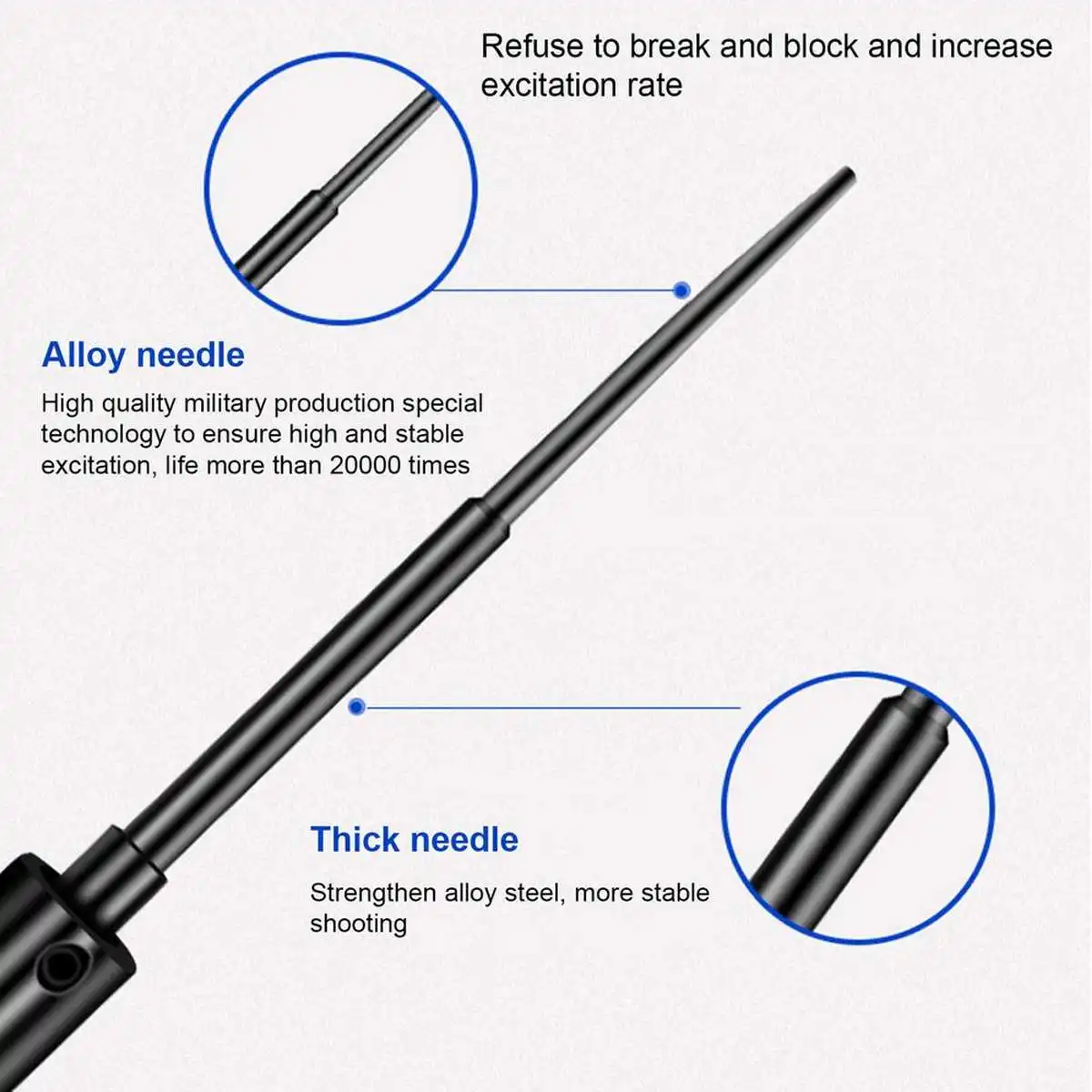 Refuse to break and block and increase excitation rate

Alloy needle

High quality military production special technology to ensure high and stable excitation, life more than 20000 times

Thick needle

Strengthen alloy steel, more stable shooting