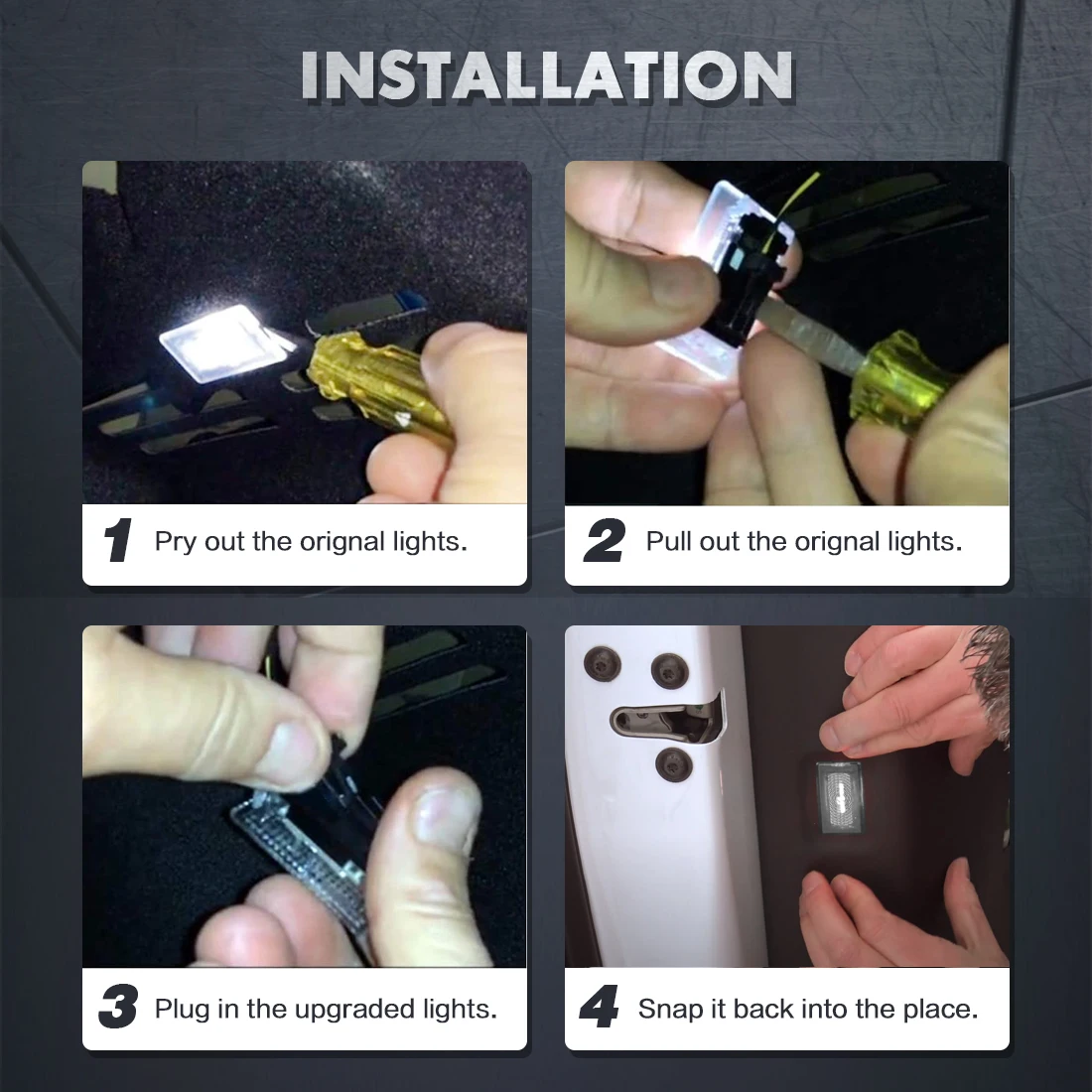 INSTALLATION

1 Pry out the orignal lights.

2 Pull out the orignal lights.

3 Plug in the upgraded lights.

4 Snap it back into the place.