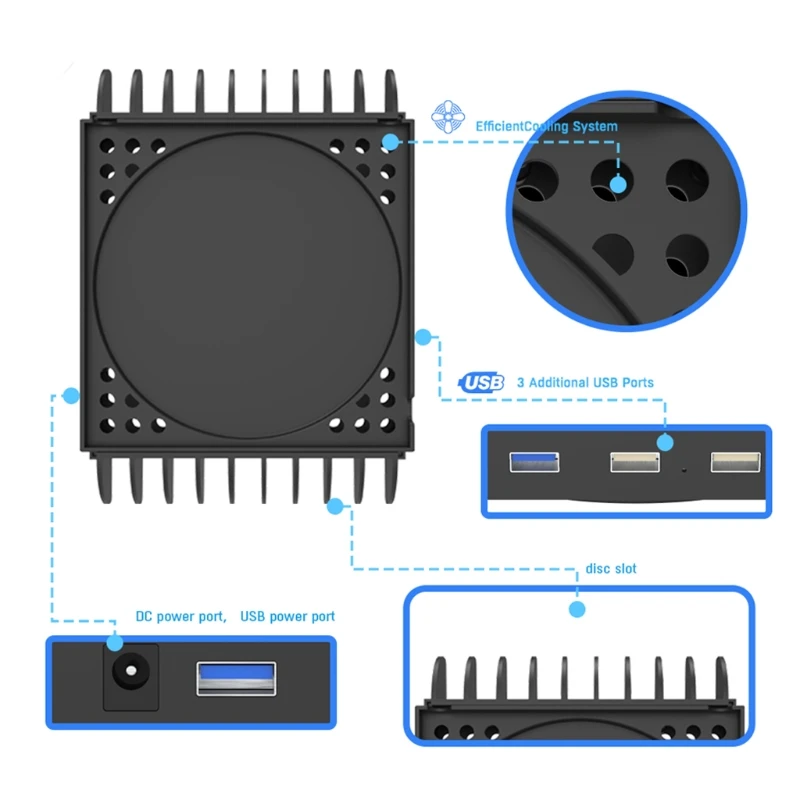 EfficientCooling System

USB 3 Additional USB Ports

disc slot

DC power port, USB power port