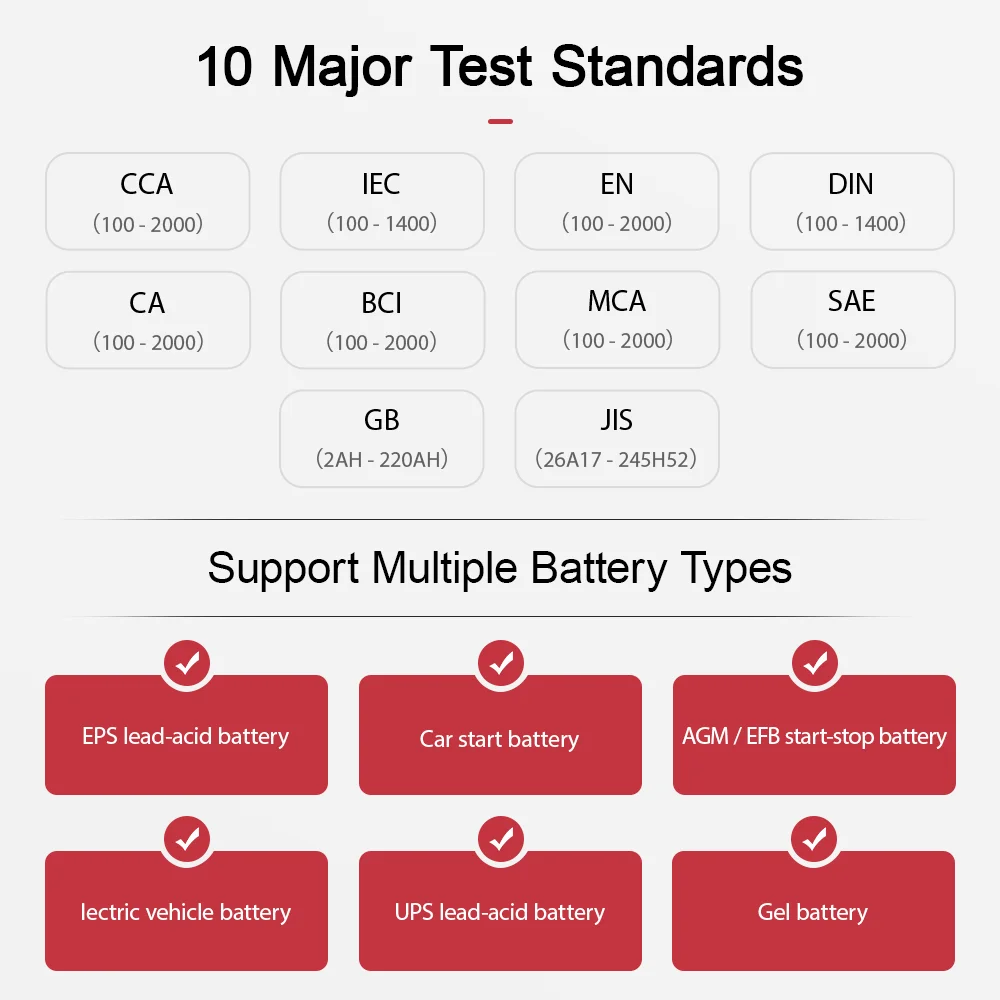 10 Major Test Standards

CCA
（100 - 2000）

IEC
（100 - 1400）

EN
（100 - 2000）

DIN
（100 - 1400）

CA
（100 - 2000）

BCI
（100 - 2000）

MCA
（100 - 2000）

SAE
（100 - 2000）

GB
（2AH - 220AH）

JIS
（26A17 - 245H52）

Support Multiple Battery Types

EPS lead-acid battery

Car start battery

AGM / EFB start-stop battery

lectric vehicle battery

UPS lead-acid battery

Gel battery