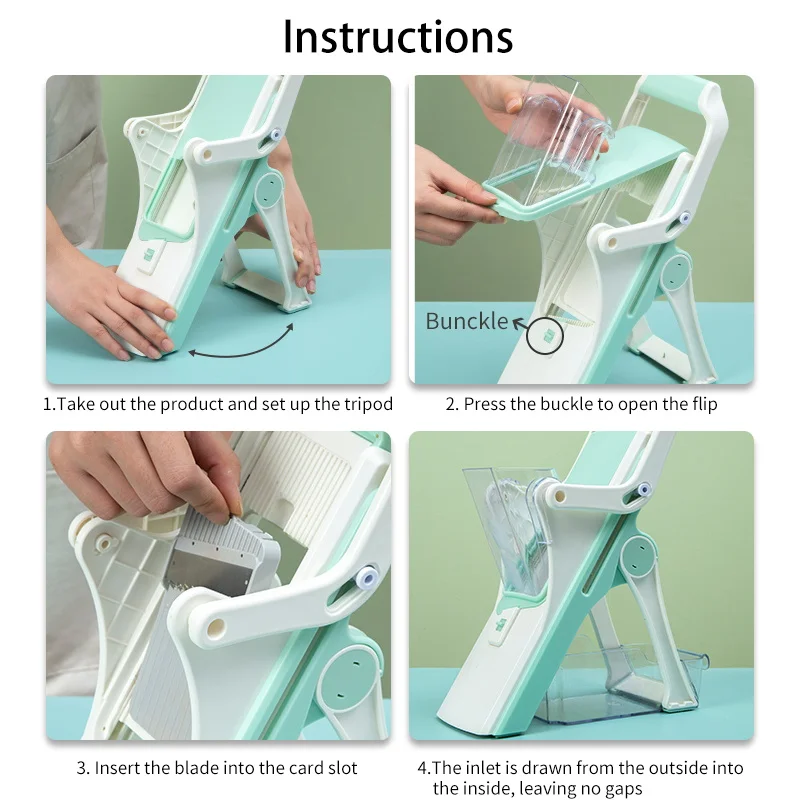 Instructions

1.Take out the product and set up the tripod

Bunckle

2. Press the buckle to open the flip

3. Insert the blade into the card slot

4.The inlet is drawn from the outside into the inside, leaving no gaps