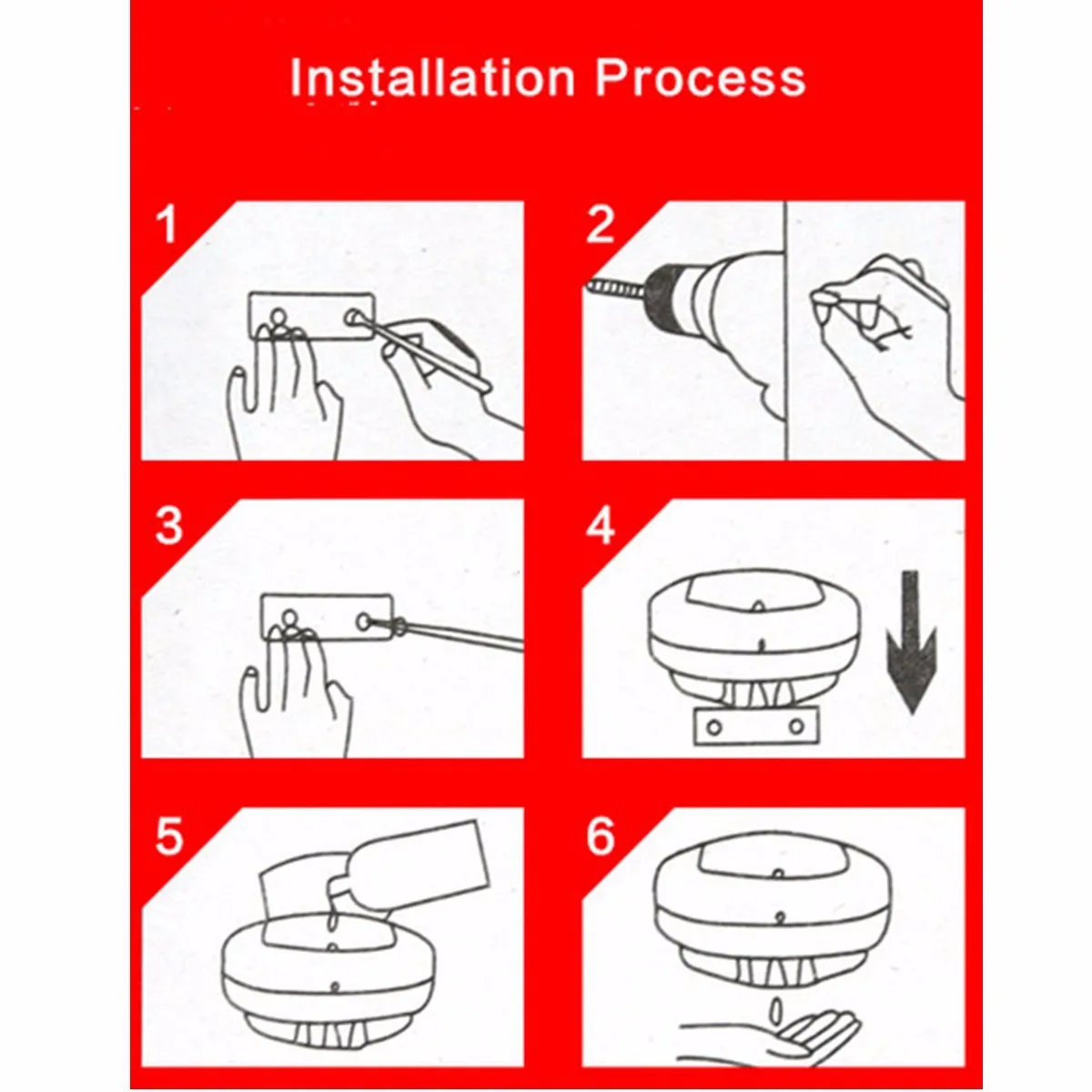 Installation Process

1

2

3

4

5

6