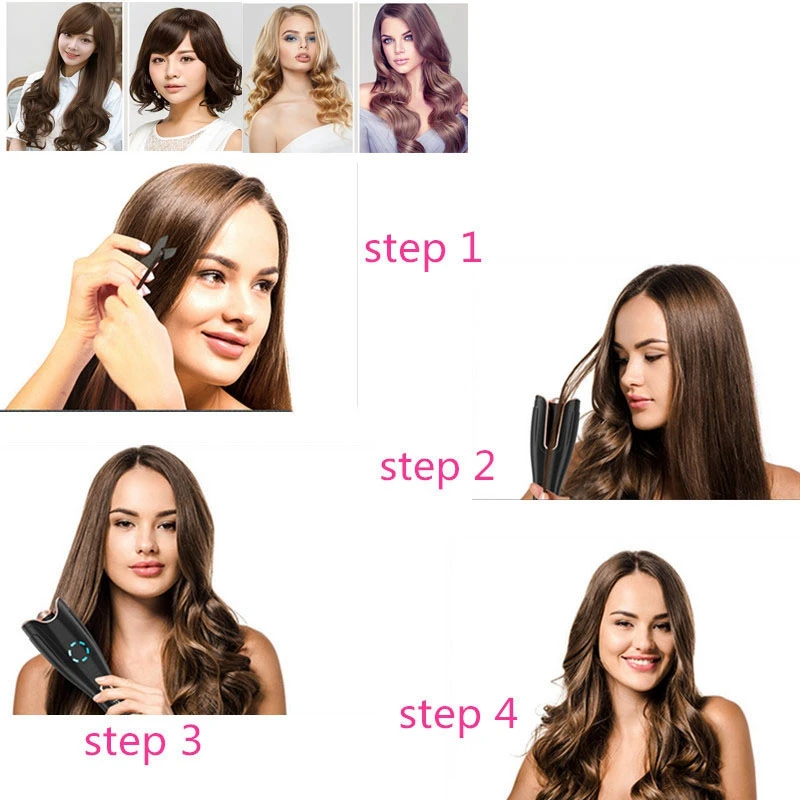 step 1

step 2

step 3

step 4