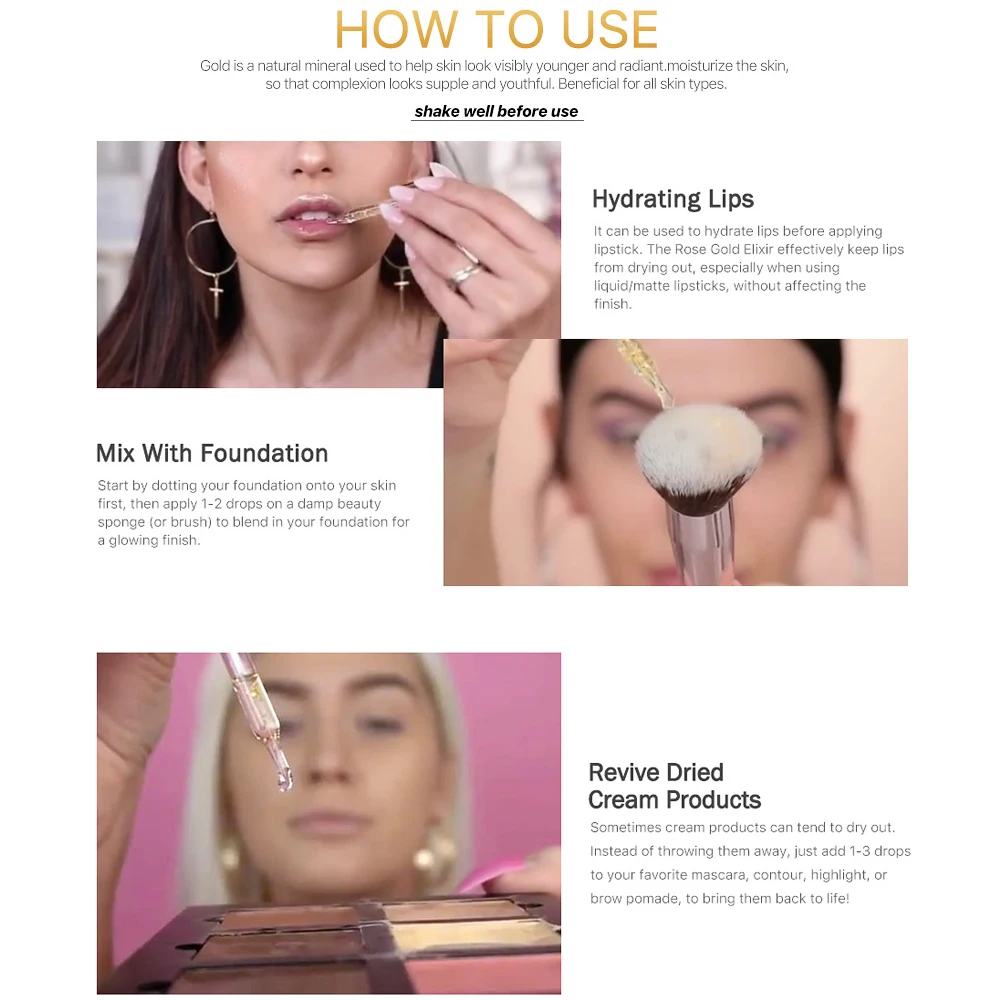 HOW TO USE

Gold is a natural mineral used to help skin look visibly younger and radiant.moisturize the skin, so that complexion looks supple and youthful. Beneficial for all skin types.

shake well before use

Hydrating Lips

It can be used to hydrate lips before applying lipstick. The Rose Gold Elixir effectively keep lips from drying out, especially when using liquid/matte lipsticks, without affecting the finish.

Mix With Foundation

Start by dotting your foundation onto your skin first, then apply 1-2 drops on a damp beauty sponge (or brush) to blend in your foundation for a glowing finish.

Revive Dried Cream Products

Sometimes cream products can tend to dry out. Instead of throwing them away, just add 1-3 drops to your favorite mascara, contour, highlight, or brow pomade, to bring them back to life!