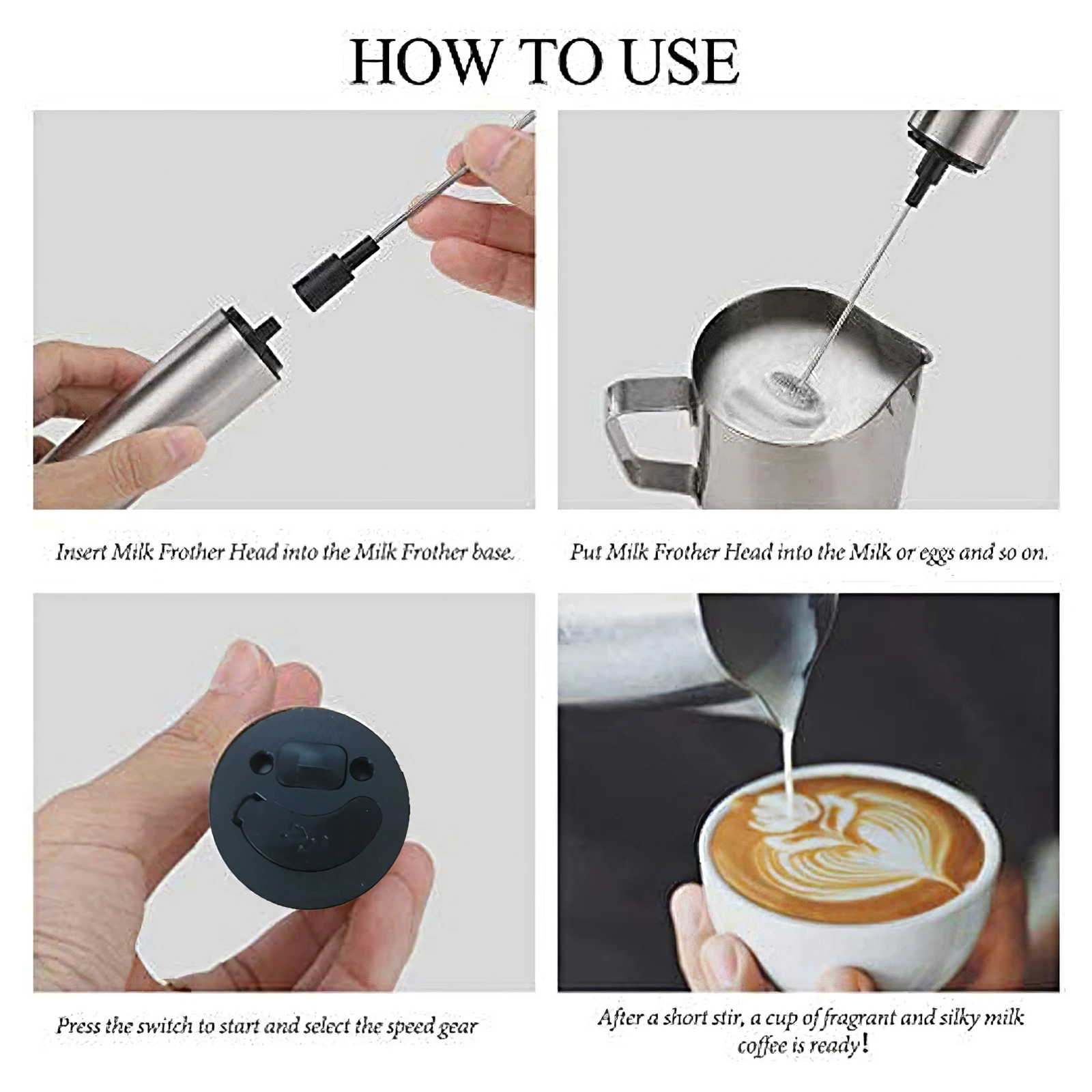 HOW TO USE

Insert Milk Frother Head into the Milk Frother base.

Put Milk Frother Head into the Milk or eggs and so on.

Press the switch to start and select the speed gear

After a short stir, a cup of fragrant and silky milk coffee is ready!