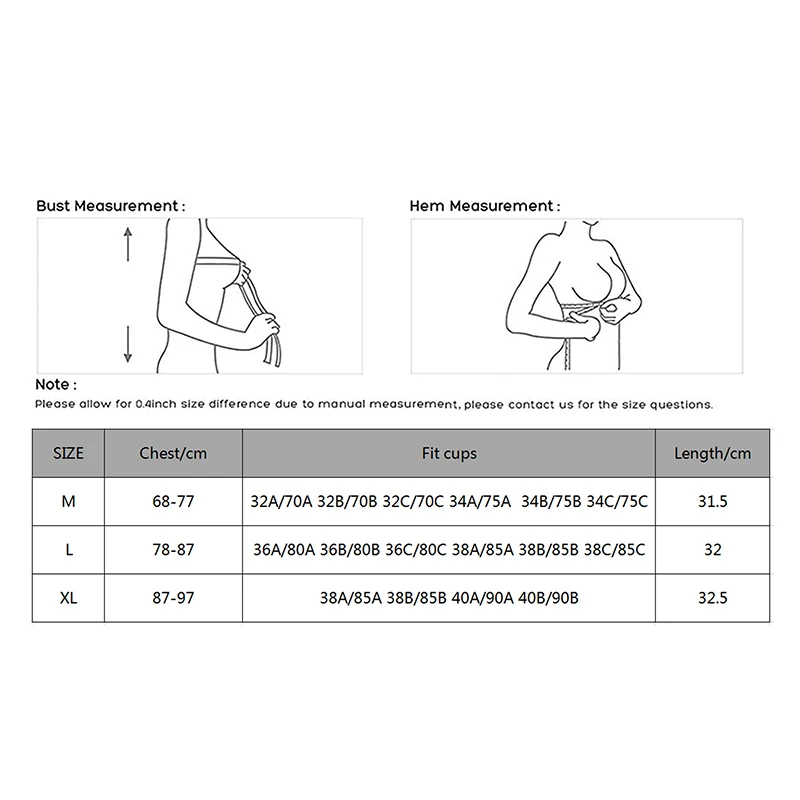 Bust Measurement :

Hem Measurement :

Note :
Please allow for 0.4inch size difference due to manual measurement, please contact us for the size questions.

| SIZE | Chest/cm | Fit cups | Length/cm |
|---|---|---|---|
| M | 68-77 | 32A/70A 32B/70B 32C/70C 34A/75A 34B/75B 34C/75C | 31.5 |
| L | 78-87 | 36A/80A 36B/80B 36C/80C 38A/85A 38B/85B 38C/85C | 32 |
| XL | 87-97 | 38A/85A 38B/85B 40A/90A 40B/90B | 32.5 |