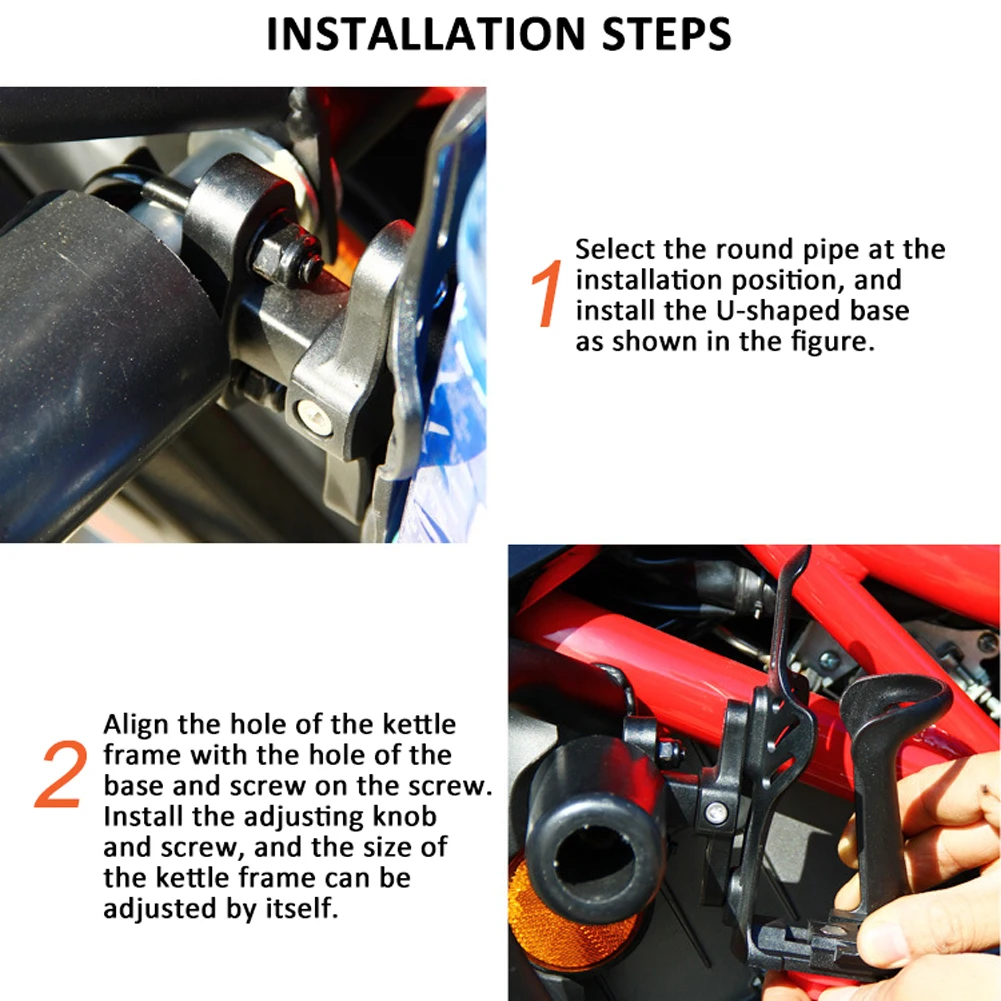 INSTALLATION STEPS

1 Select the round pipe at the installation position, and install the U-shaped base as shown in the figure.

2 Align the hole of the kettle frame with the hole of the base and screw on the screw. Install the adjusting knob and screw, and the size of the kettle frame can be adjusted by itself.